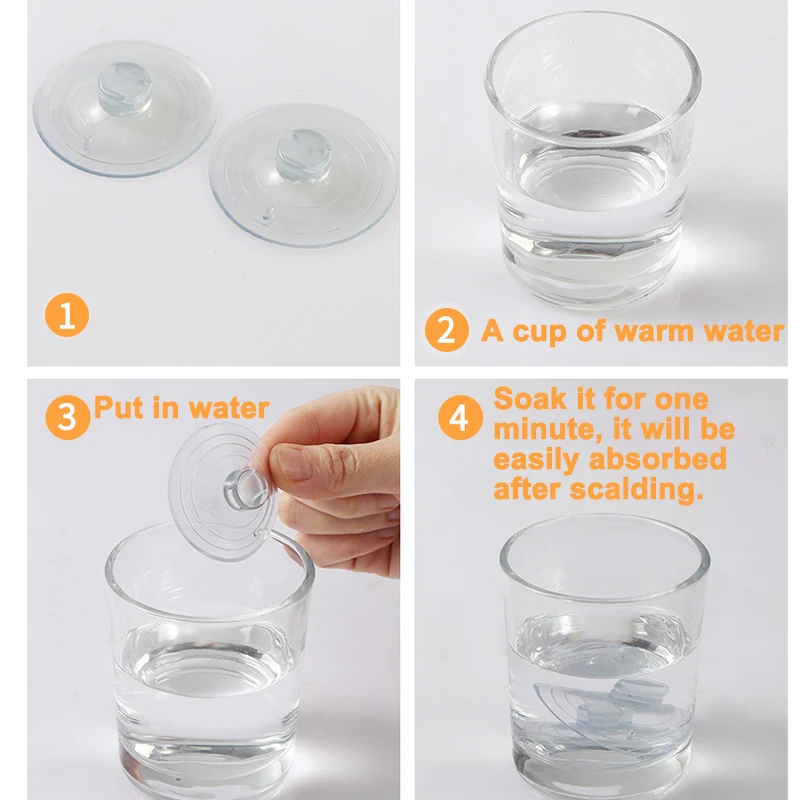 1

2 A cup of warm water

3 Put in water

4 Soak it for one minute, it will be easily absorbed after scalding.