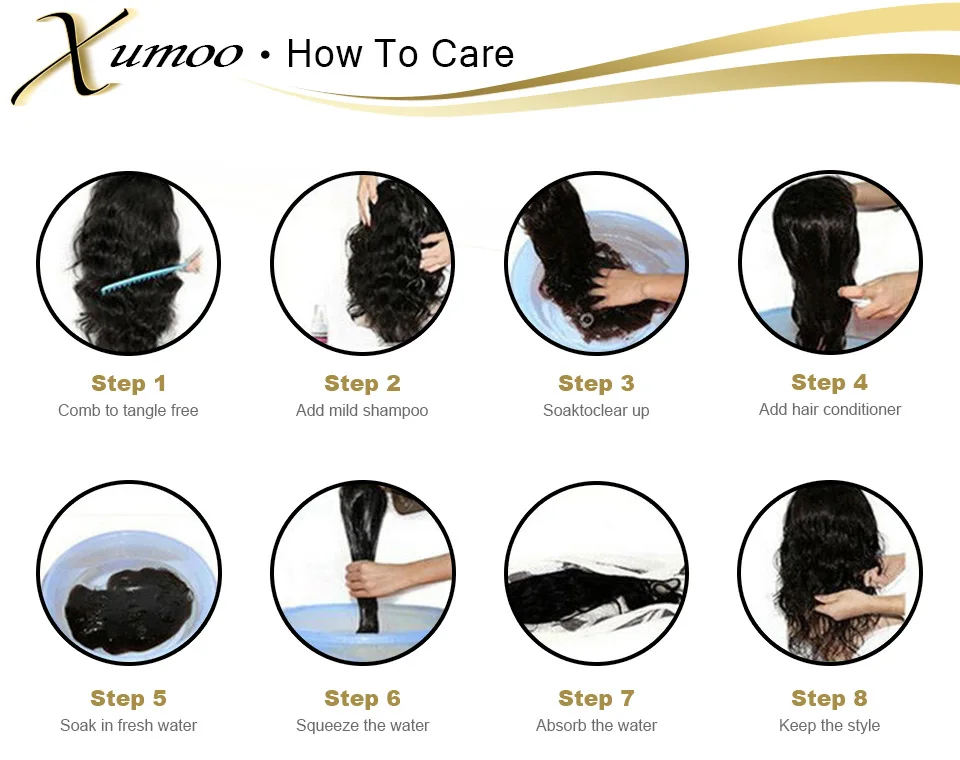 Xumoo • How To Care

Step 1
Comb to tangle free

Step 2
Add mild shampoo

Step 3
Soaktoclear up

Step 4
Add hair conditioner

Step 5
Soak in fresh water

Step 6
Squeeze the water

Step 7
Absorb the water

Step 8
Keep the style