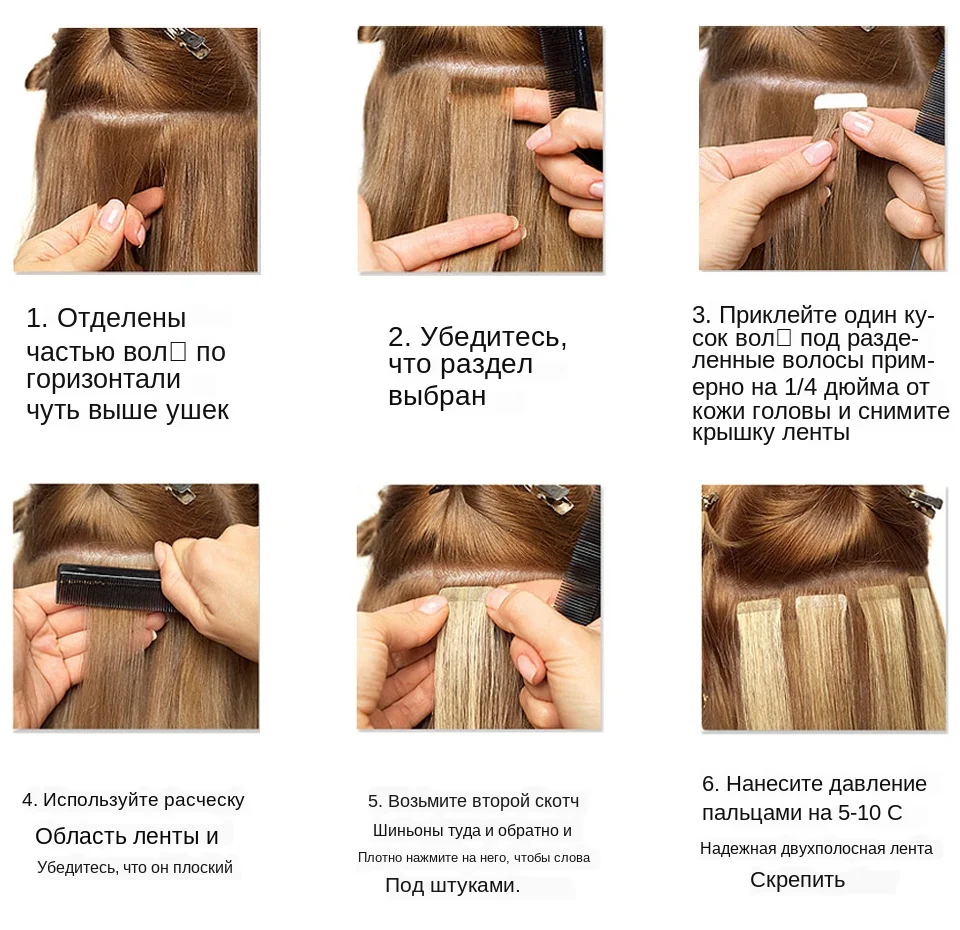 1. Отделены частью вол□ по горизонтали чуть выше ушек

2. Убедитесь, что раздел выбран

3. Приклейте один кусок вол□ под разделенные волосы примерно на 1/4 дюйма от кожи головы и снимите крышку ленты

4. Используйте расческу Область ленты и Убедитесь, что он плоский

5. Возьмите второй скотч Шиньоны туда и обратно и Плотно нажмите на него, чтобы слова Под штуками.

6. Нанесите давление пальцами на 5-10 С Надежная двухполосная лента Скрепить