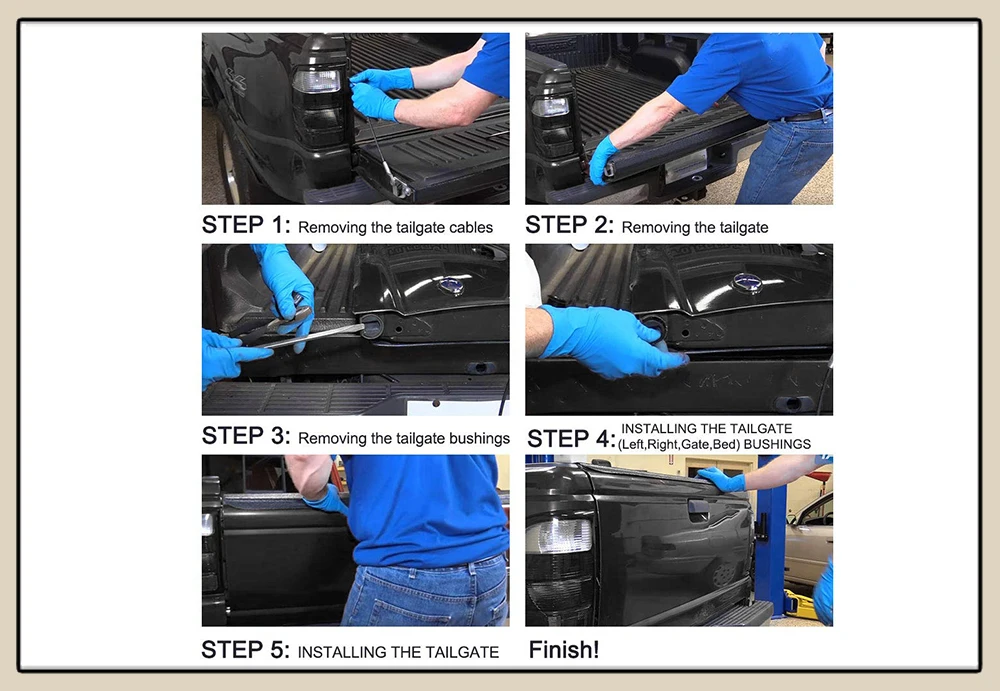 STEP 1: Removing the tailgate cables

STEP 2: Removing the tailgate

STEP 3: Removing the tailgate bushings

STEP 4: INSTALLING THE TAILGATE (Left,Right,Gate,Bed) BUSHINGS

STEP 5: INSTALLING THE TAILGATE

Finish!