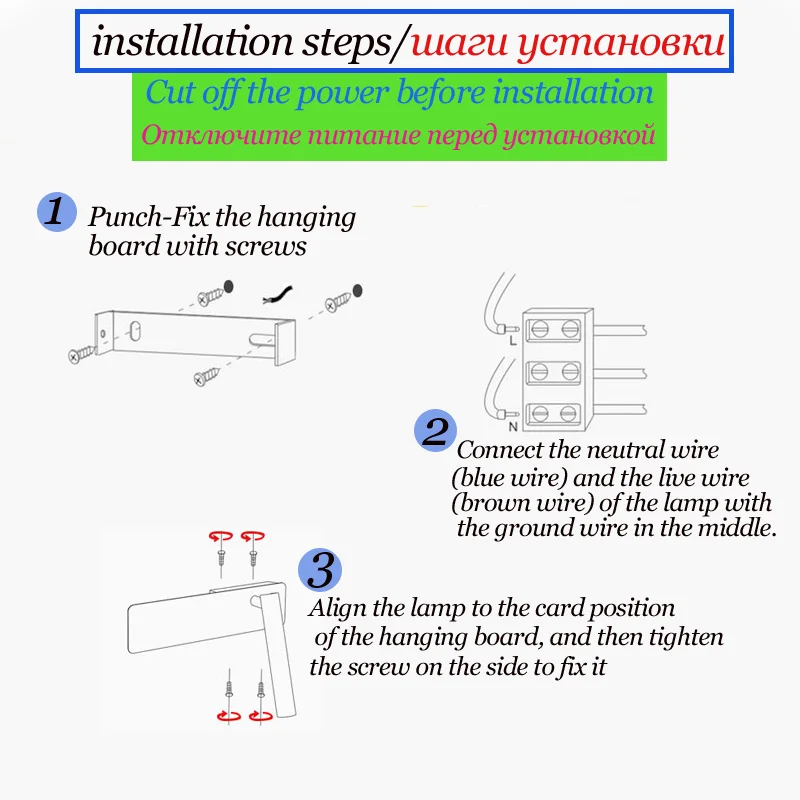 installation steps/шаги установки

Cut off the power before installation
Отключите питание перед установкой

1 Punch-Fix the hanging board with screws

L

N

2 Connect the neutral wire (blue wire) and the live wire (brown wire) of the lamp with the ground wire in the middle.

3 Align the lamp to the card position of the hanging board, and then tighten the screw on the side to fix it