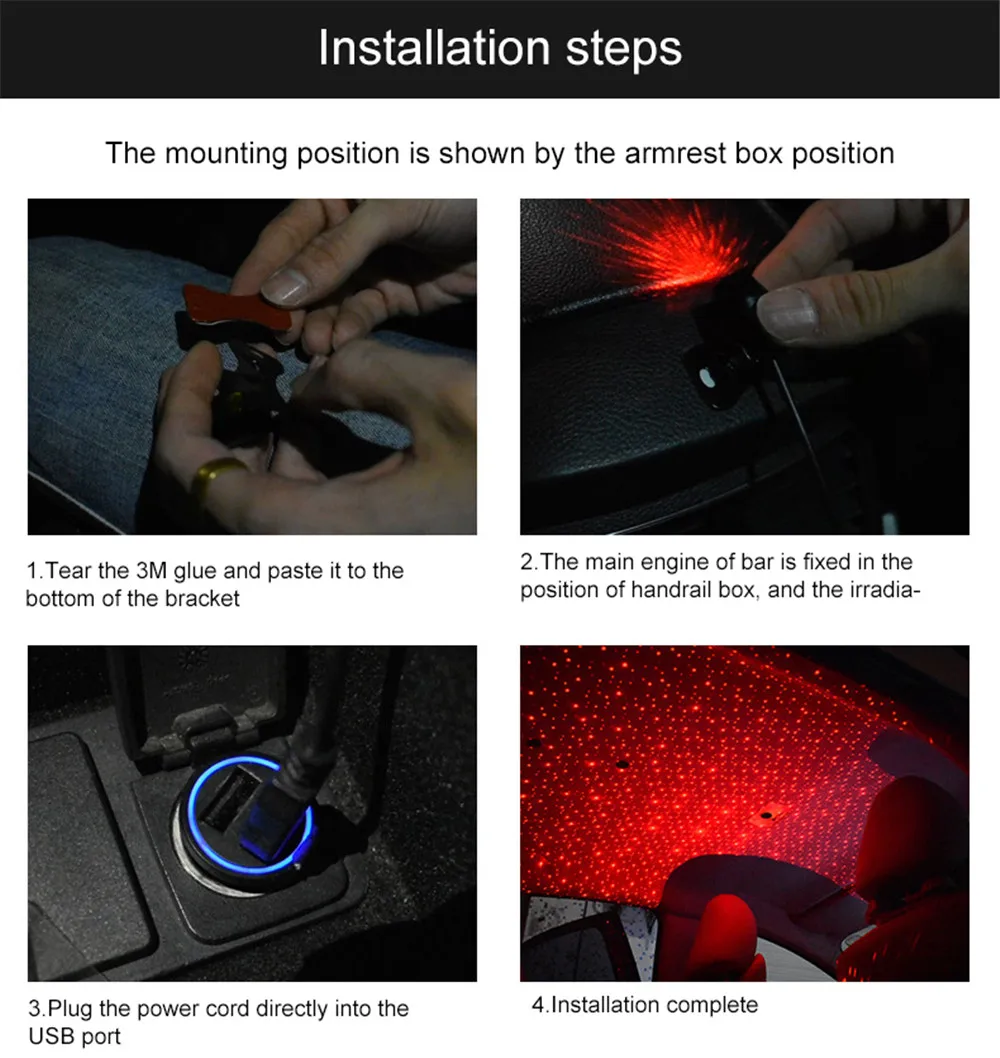 Installation steps

The mounting position is shown by the armrest box position

1.Tear the 3M glue and paste it to the bottom of the bracket

2.The main engine of bar is fixed in the position of handrail box, and the irradia-

3.Plug the power cord directly into the USB port

4.Installation complete