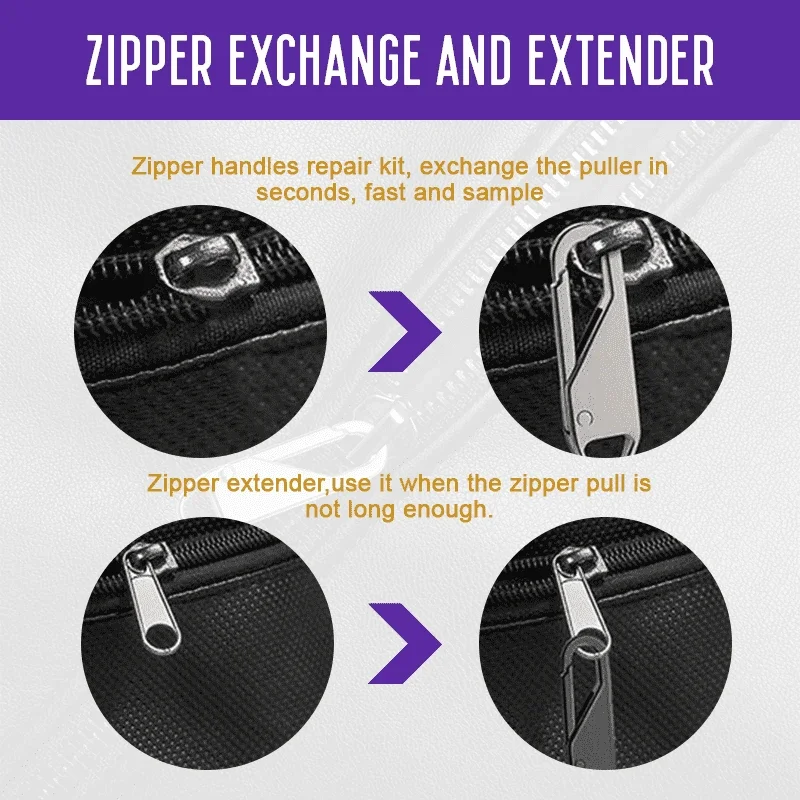 ZIPPER EXCHANGE AND EXTENDER

Zipper handles repair kit, exchange the puller in seconds, fast and sample

Zipper extender,use it when the zipper pull is not long enough.