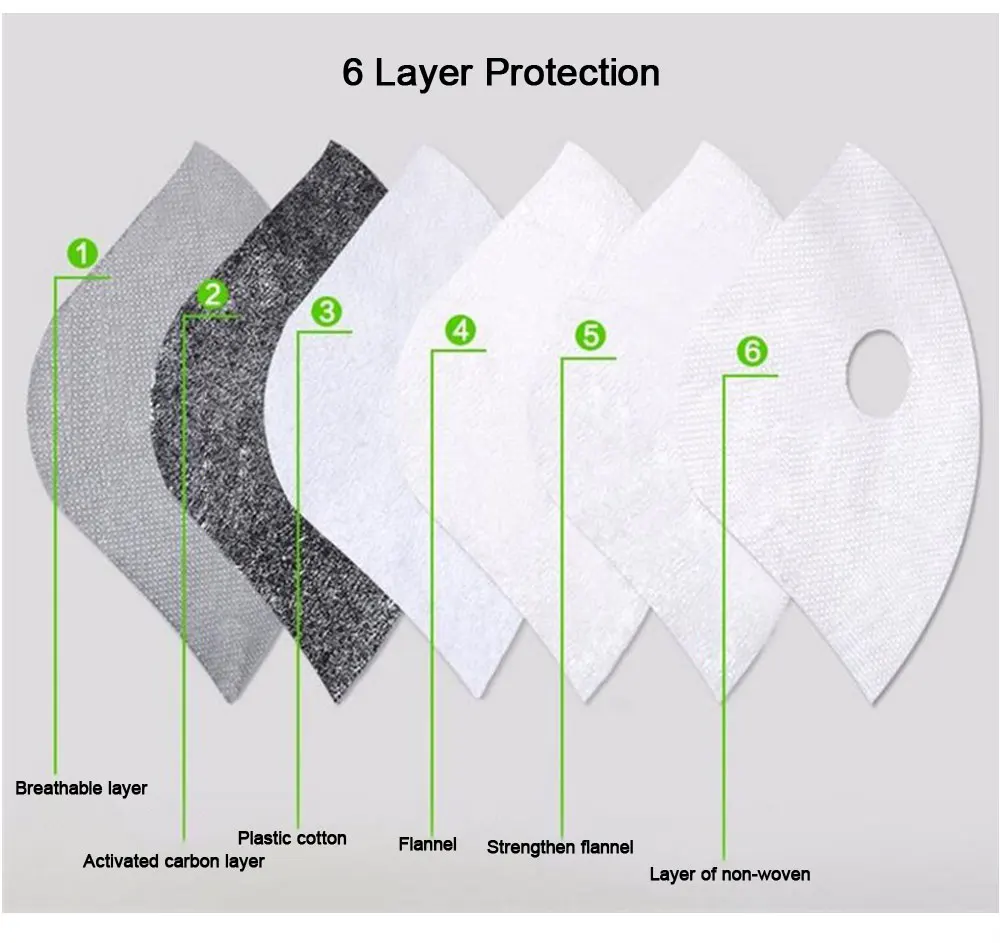 6 Layer Protection

1
2
3
4
5
6

Breathable layer

Activated carbon layer

Plastic cotton

Flannel

Strengthen flannel

Layer of non-woven