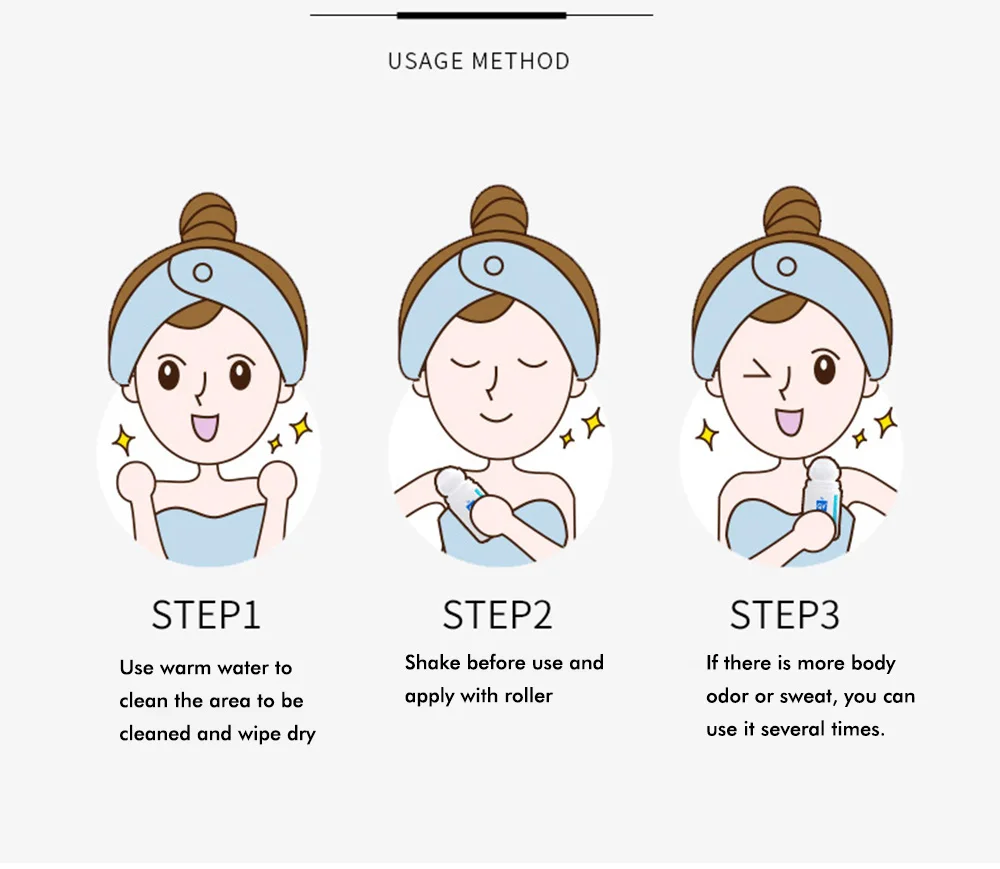 USAGE METHOD

STEP1

Use warm water to clean the area to be cleaned and wipe dry

STEP2

Shake before use and apply with roller

STEP3

If there is more body odor or sweat, you can use it several times.