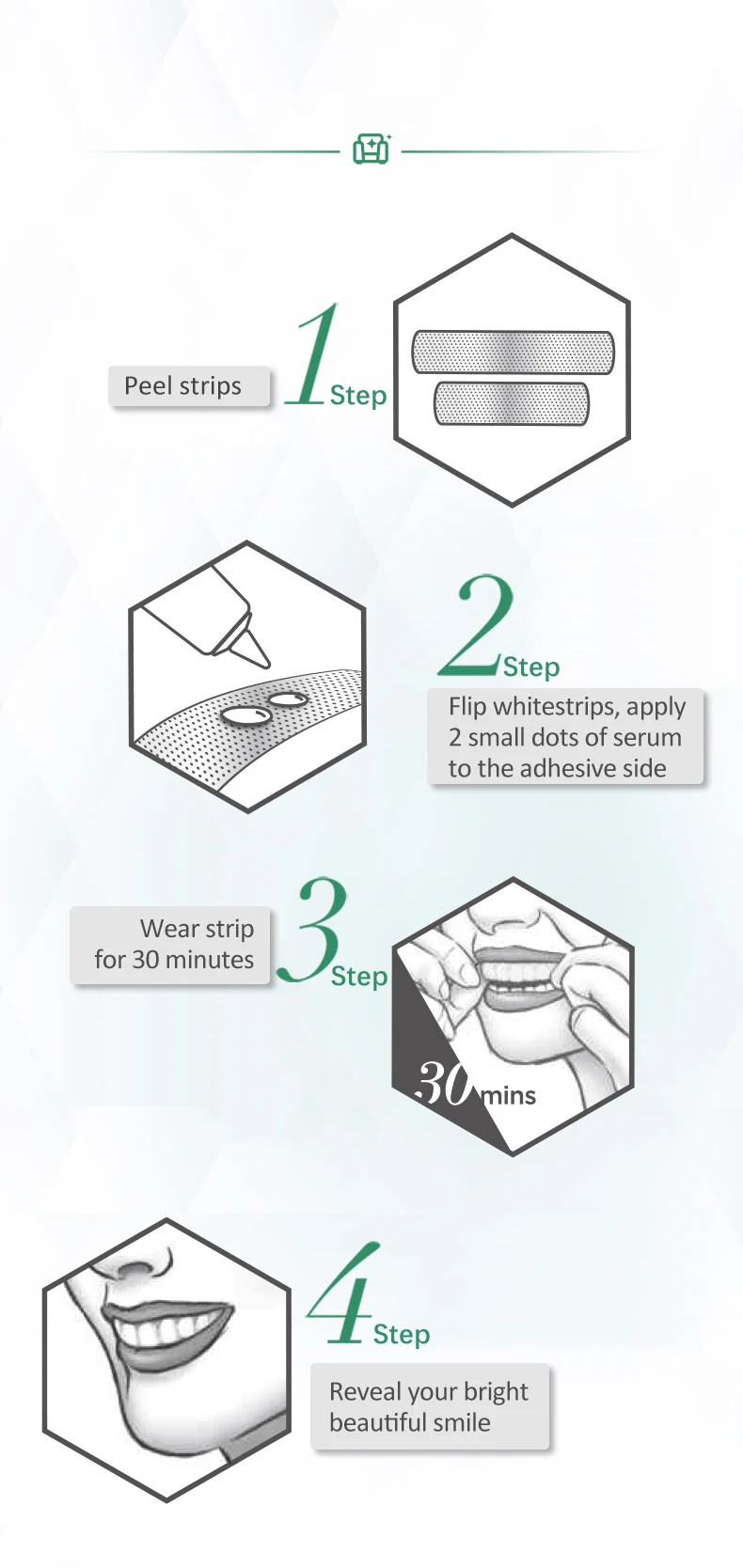 Peel strips

1 Step

2 Step

Flip whitestrips, apply 2 small dots of serum to the adhesive side

Wear strip for 30 minutes

3 Step

30 mins

4 Step

Reveal your bright beautiful smile