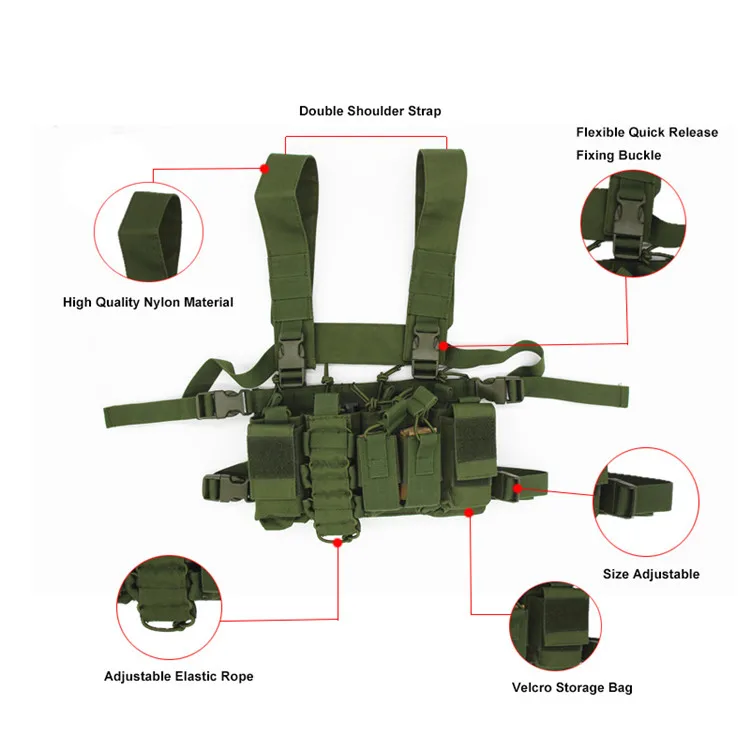 Double Shoulder Strap

Flexible Quick Release Fixing Buckle

High Quality Nylon Material

Size Adjustable

Adjustable Elastic Rope

Velcro Storage Bag