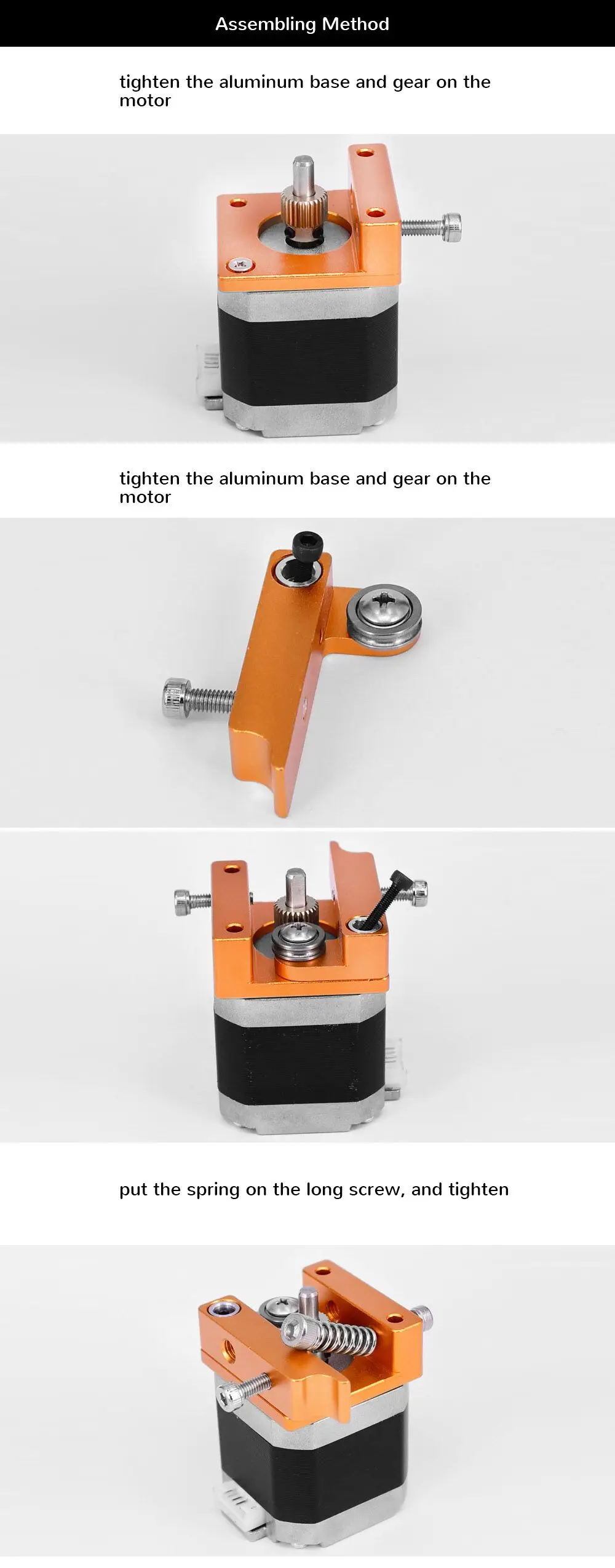 Assembling Method

tighten the aluminum base and gear on the motor

tighten the aluminum base and gear on the motor

put the spring on the long screw, and tighten