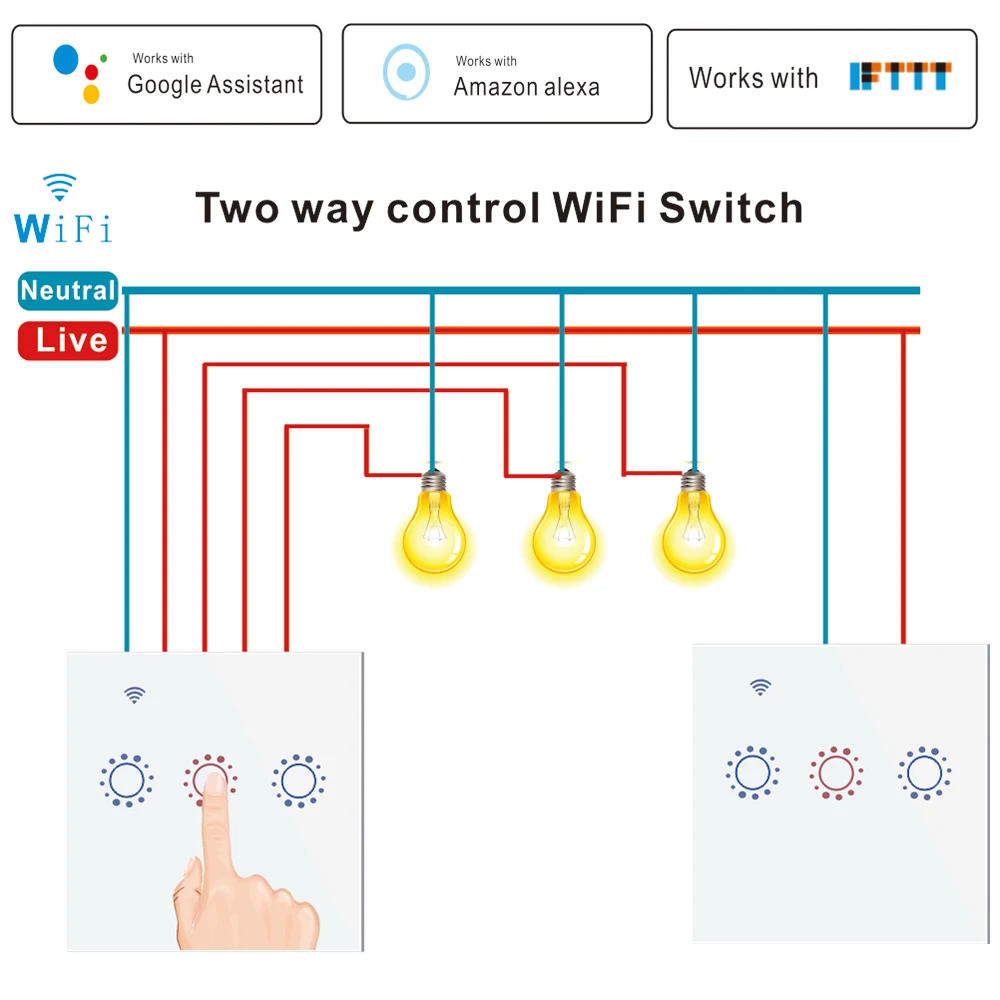 Works with
Google Assistant

Works with
Amazon alexa

Works with IFTTT

WiFi

Two way control WiFi Switch

Neutral

Live