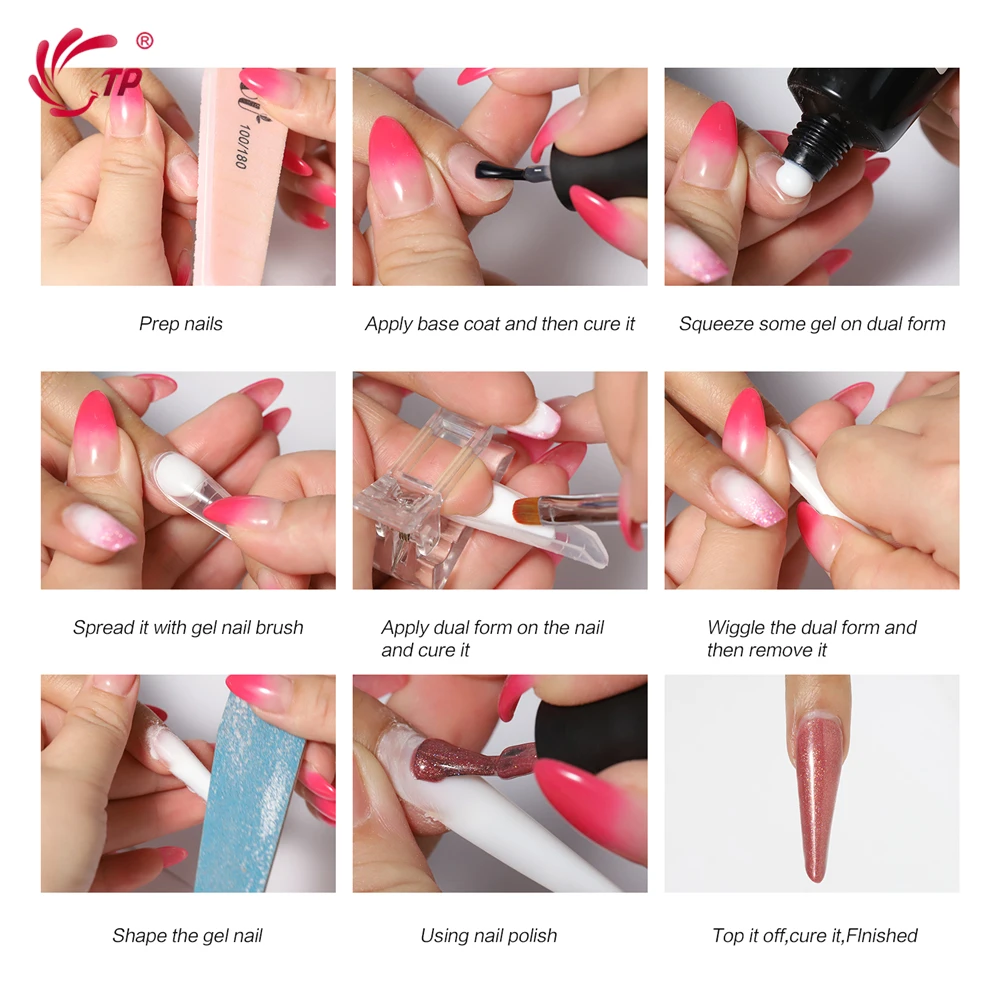 TP ®

100/180

Prep nails

Apply base coat and then cure it

Squeeze some gel on dual form

Spread it with gel nail brush

Apply dual form on the nail and cure it

Wiggle the dual form and then remove it

Shape the gel nail

Using nail polish

Top it off,cure it,FInished