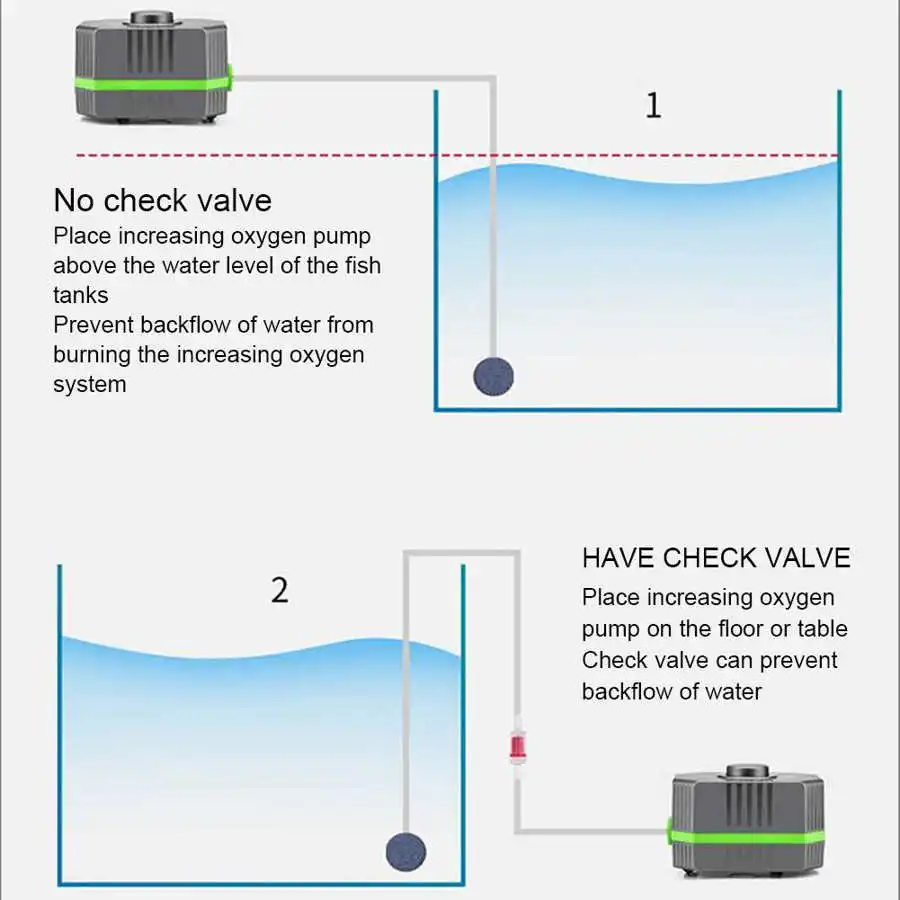 1

No check valve
Place increasing oxygen pump above the water level of the fish tanks
Prevent backflow of water from burning the increasing oxygen system

2

HAVE CHECK VALVE
Place increasing oxygen pump on the floor or table
Check valve can prevent backflow of water