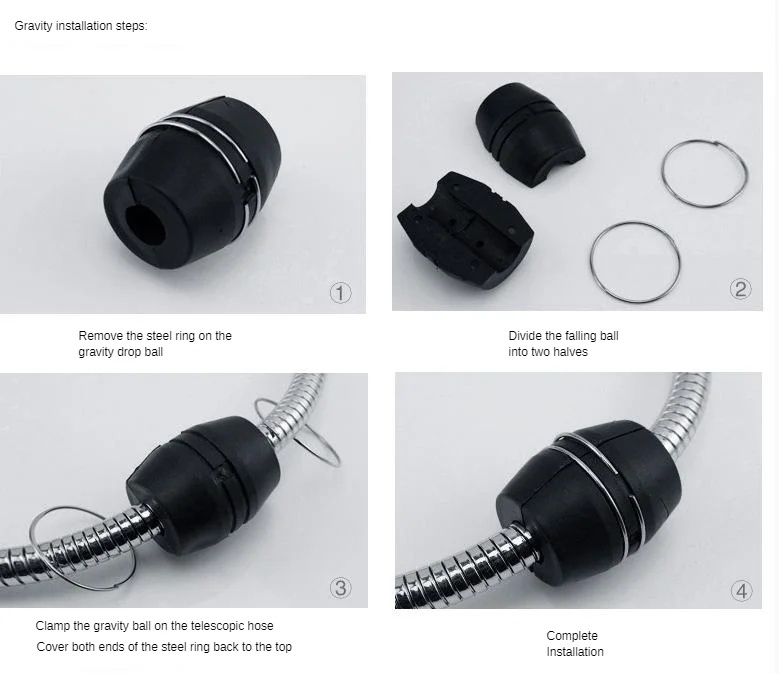 Gravity installation steps:

①

Remove the steel ring on the gravity drop ball

②

Divide the falling ball into two halves

③

Clamp the gravity ball on the telescopic hose
Cover both ends of the steel ring back to the top

④

Complete Installation