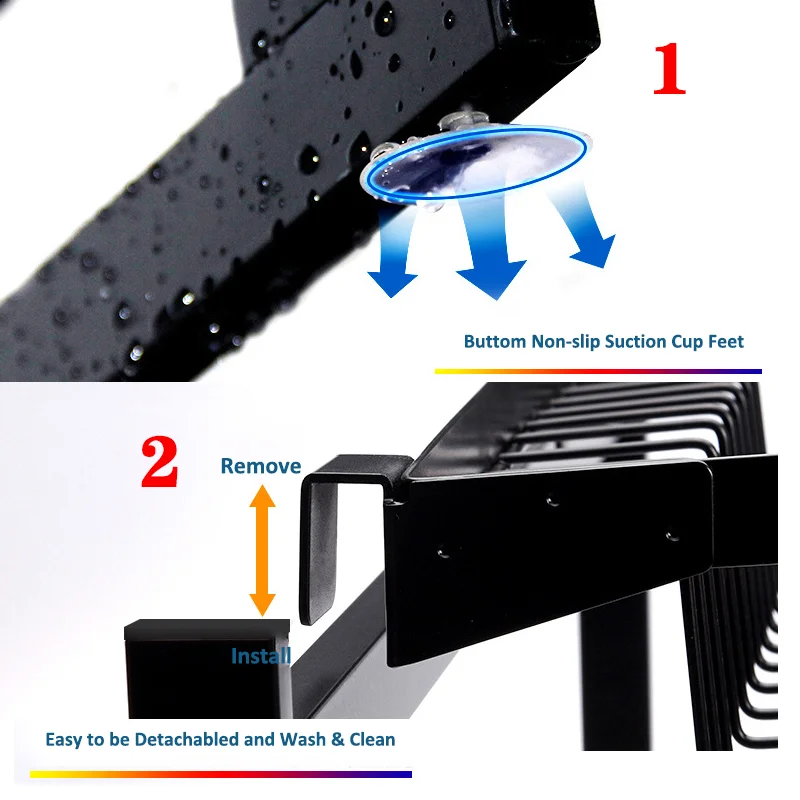 1

Buttom Non-slip Suction Cup Feet

2

Remove

Install

Easy to be Detachabled and Wash & Clean