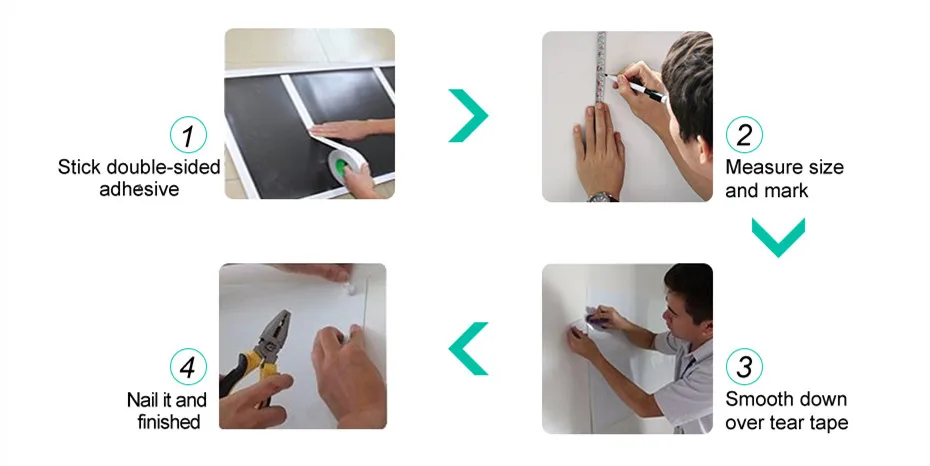 1
Stick double-sided adhesive

2
Measure size and mark

3
Smooth down over tear tape

4
Nail it and finished