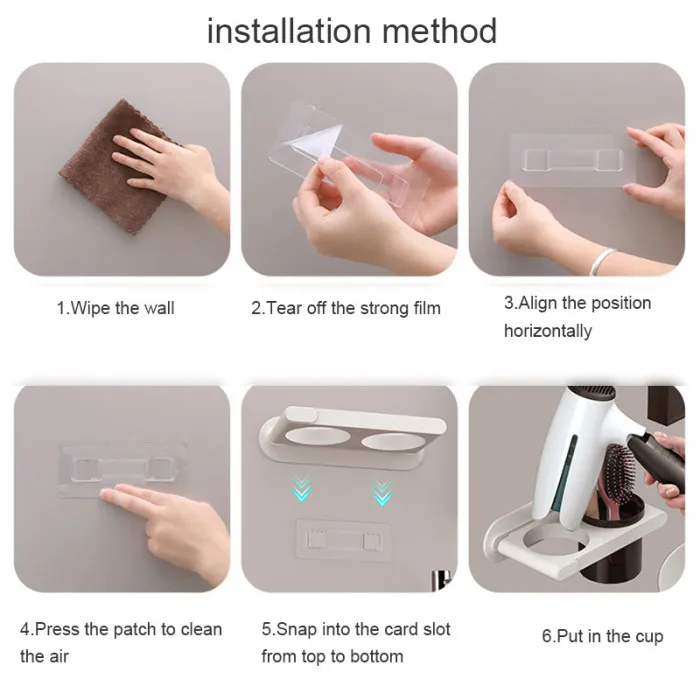 installation method

1.Wipe the wall

2.Tear off the strong film

3.Align the position horizontally

4.Press the patch to clean the air

5.Snap into the card slot from top to bottom

6.Put in the cup