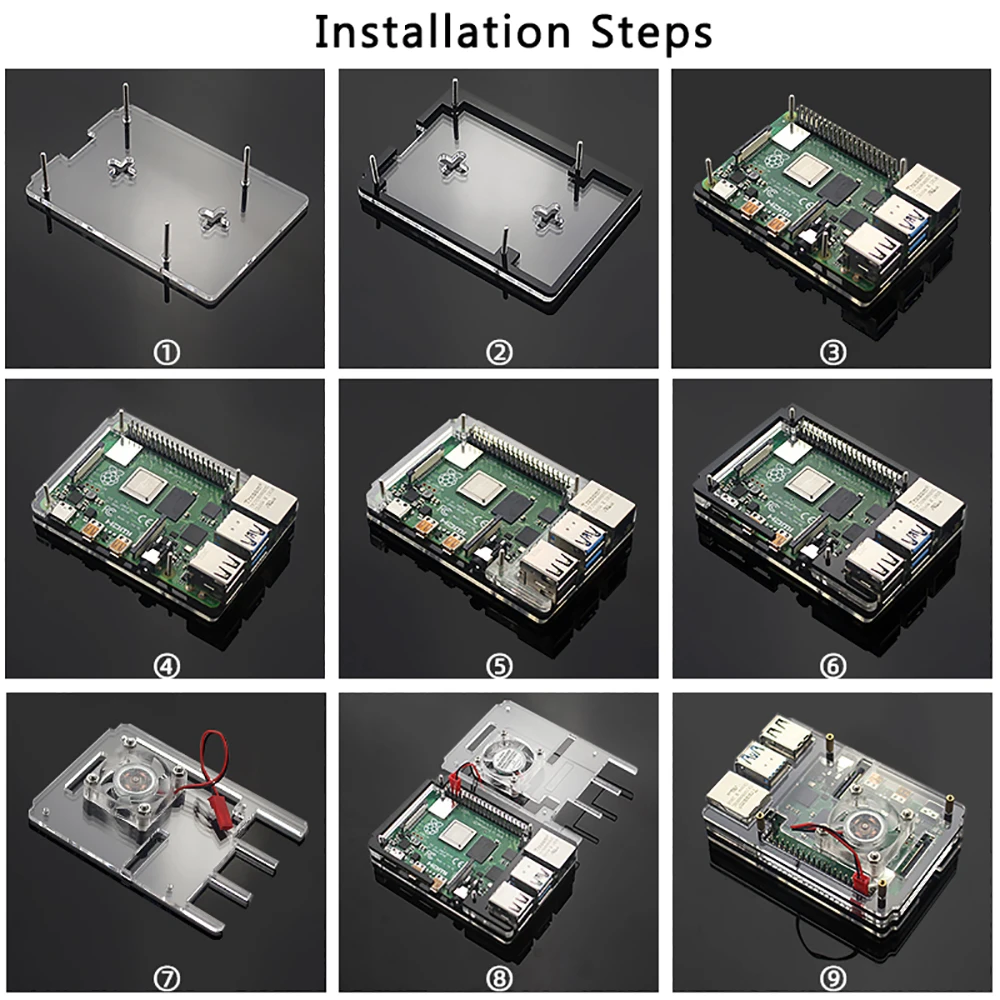 Installation Steps

①

②

③

④

⑤

⑥

⑦

⑧

⑨