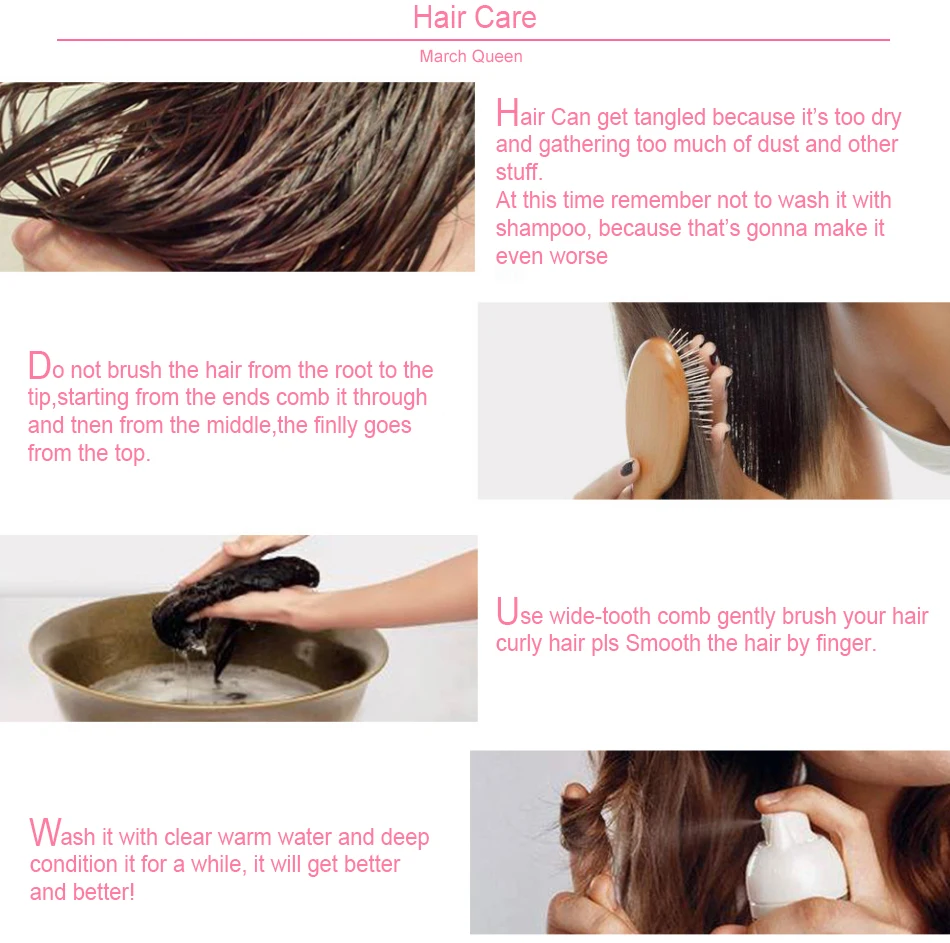 Hair Care

March Queen

Hair Can get tangled because it's too dry and gathering too much of dust and other stuff.
At this time remember not to wash it with shampoo, because that's gonna make it even worse

Do not brush the hair from the root to the tip,starting from the ends comb it through and tnen from the middle,the finlly goes from the top.

Use wide-tooth comb gently brush your hair curly hair pls Smooth the hair by finger.

Wash it with clear warm water and deep condition it for a while, it will get better and better!