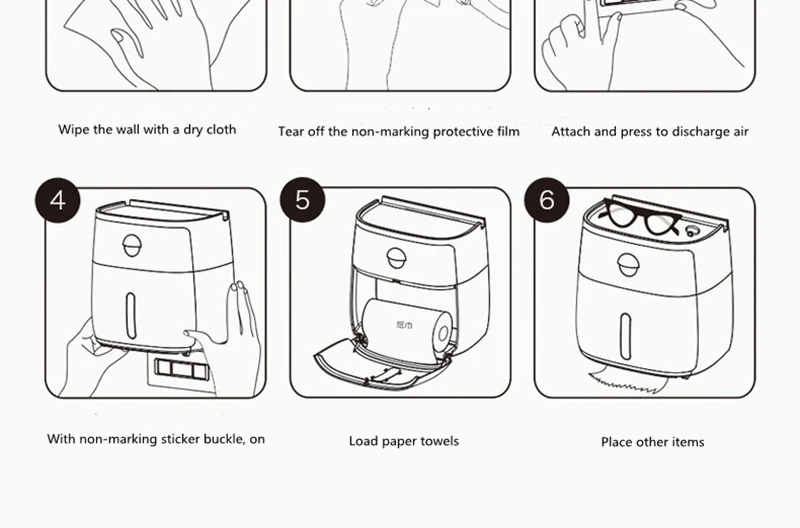 Wipe the wall with a dry cloth

Tear off the non-marking protective film

Attach and press to discharge air

4

5

纸巾

6

With non-marking sticker buckle, on

Load paper towels

Place other items