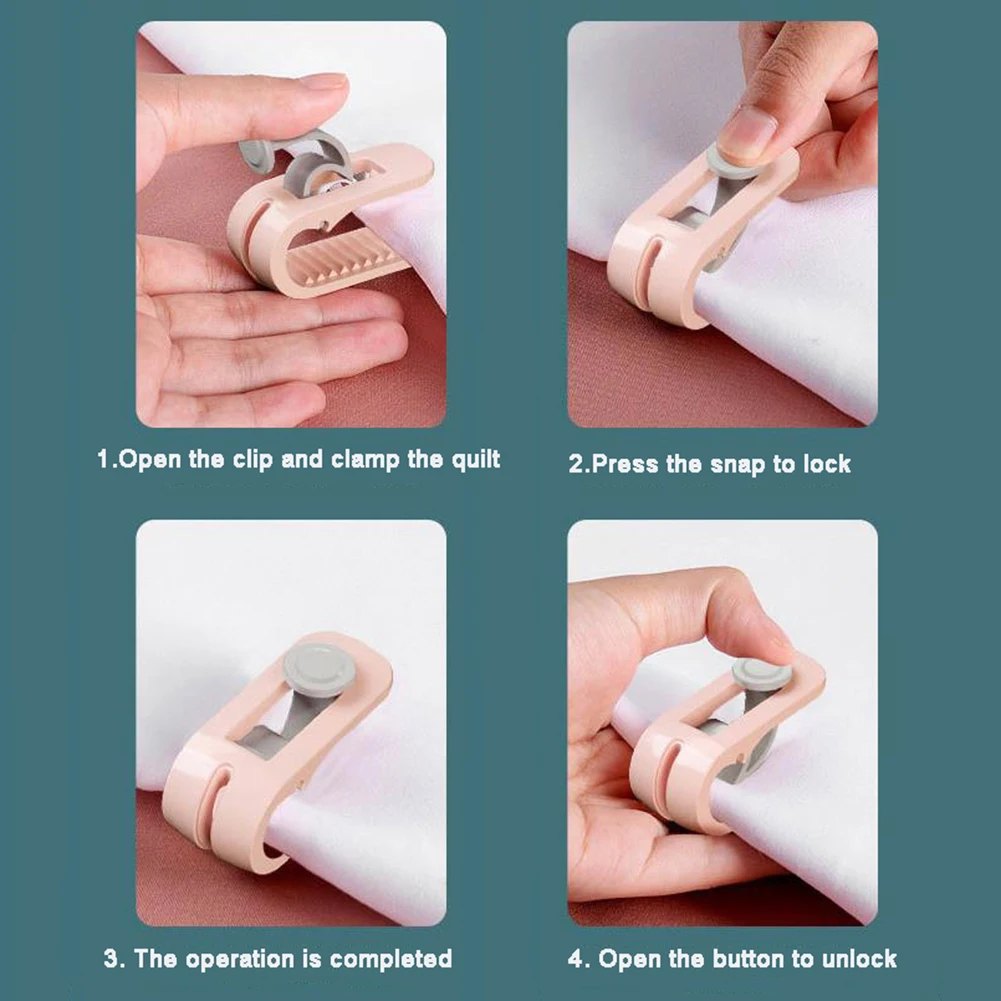 1.Open the clip and clamp the quilt

2.Press the snap to lock

3. The operation is completed

4. Open the button to unlock