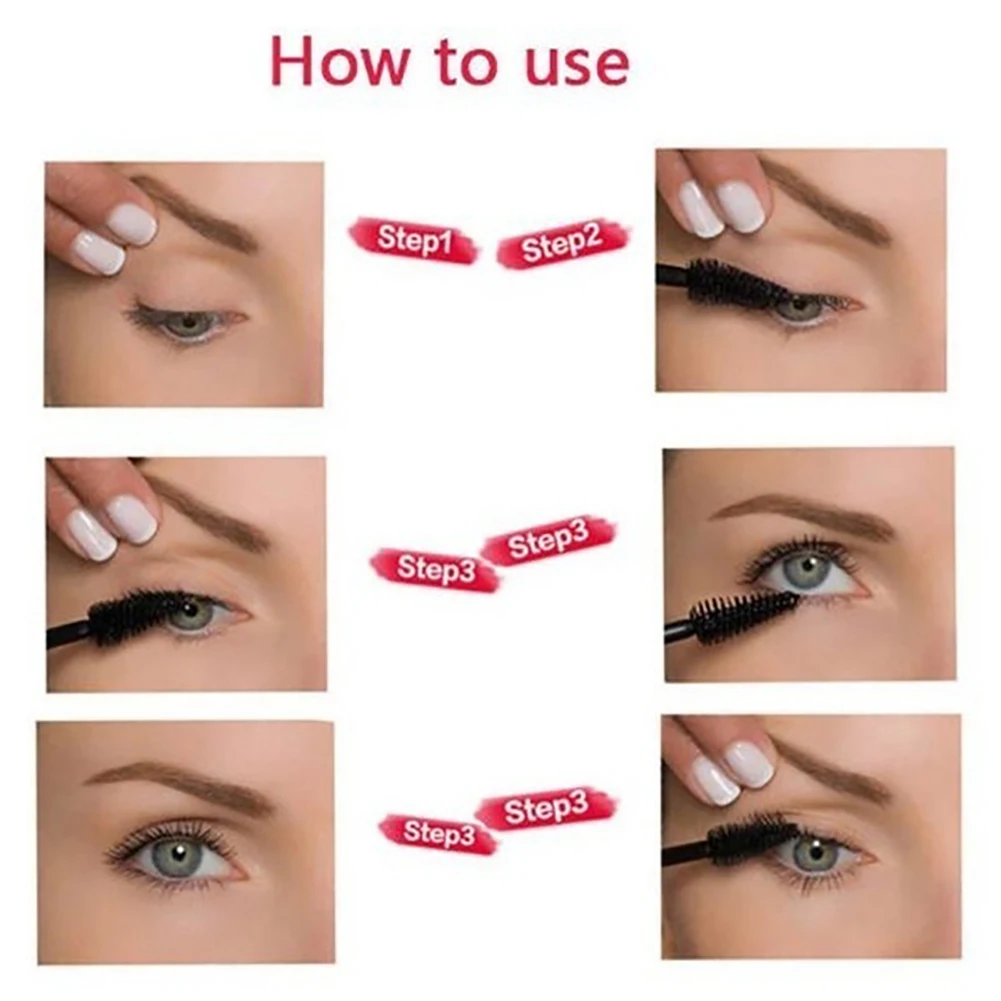 How to use

Step1 Step2

Step3 Step3

Step3 Step3