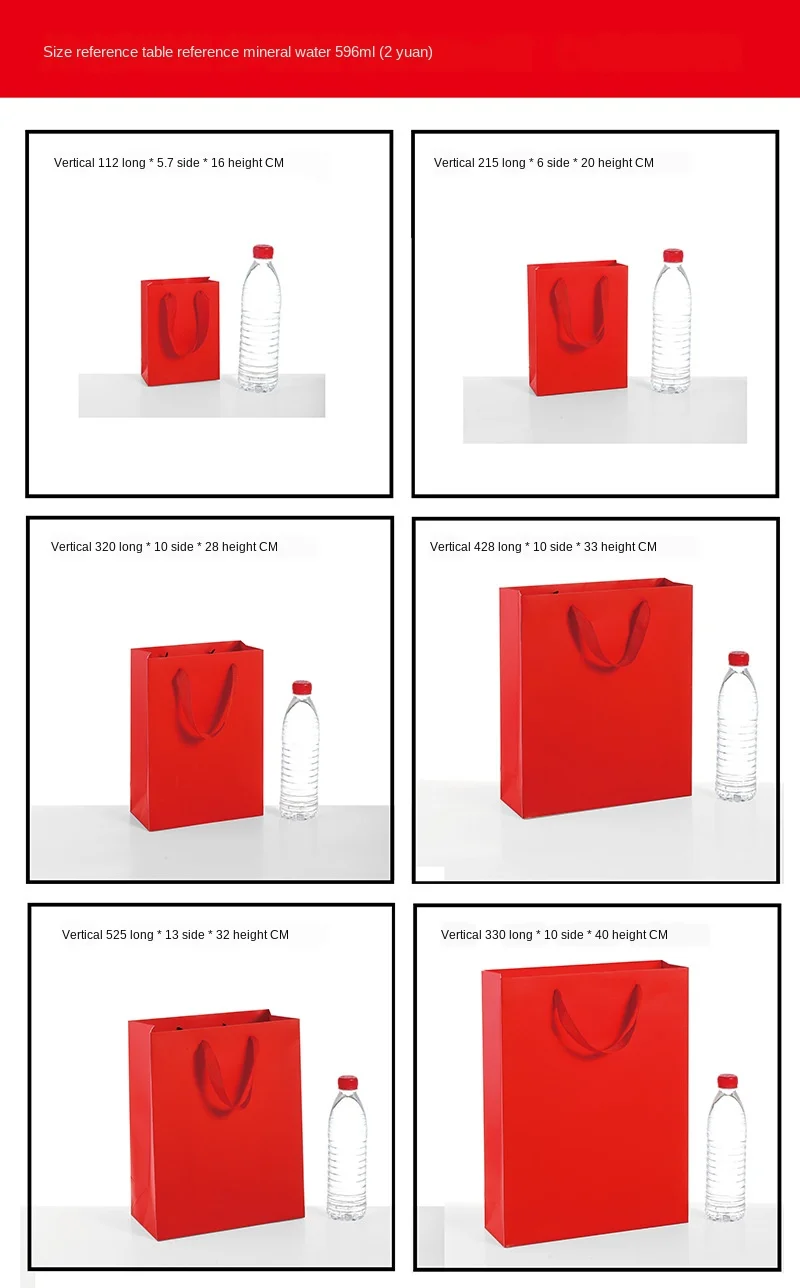 Size reference table reference mineral water 596ml (2 yuan)

Vertical 112 long * 5.7 side * 16 height CM

Vertical 215 long * 6 side * 20 height CM

Vertical 320 long * 10 side * 28 height CM

Vertical 428 long * 10 side * 33 height CM

Vertical 525 long * 13 side * 32 height CM

Vertical 330 long * 10 side * 40 height CM