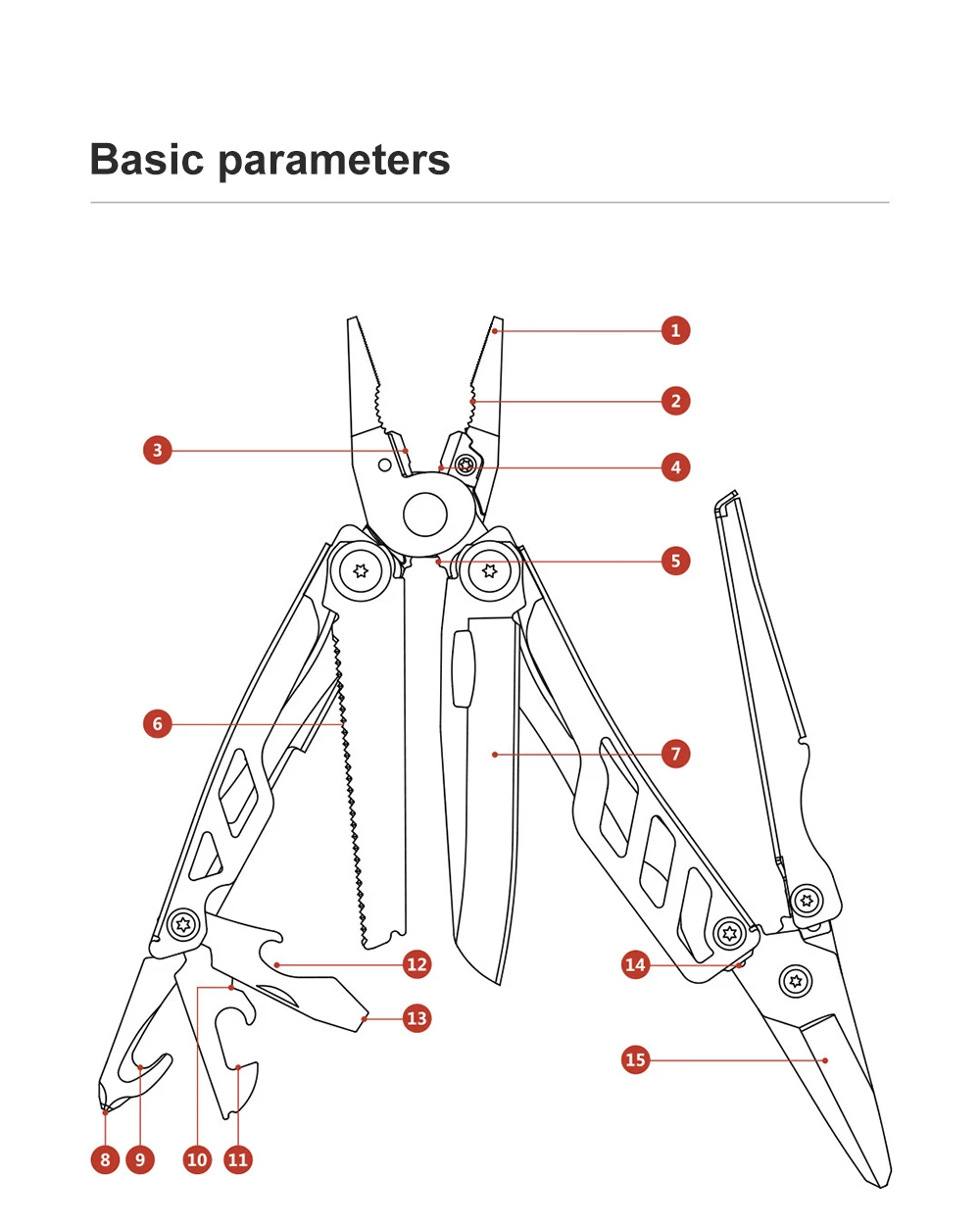 Basic parameters

1
2
3
4
5
6
7
12
13
14
15
8
9
10
11