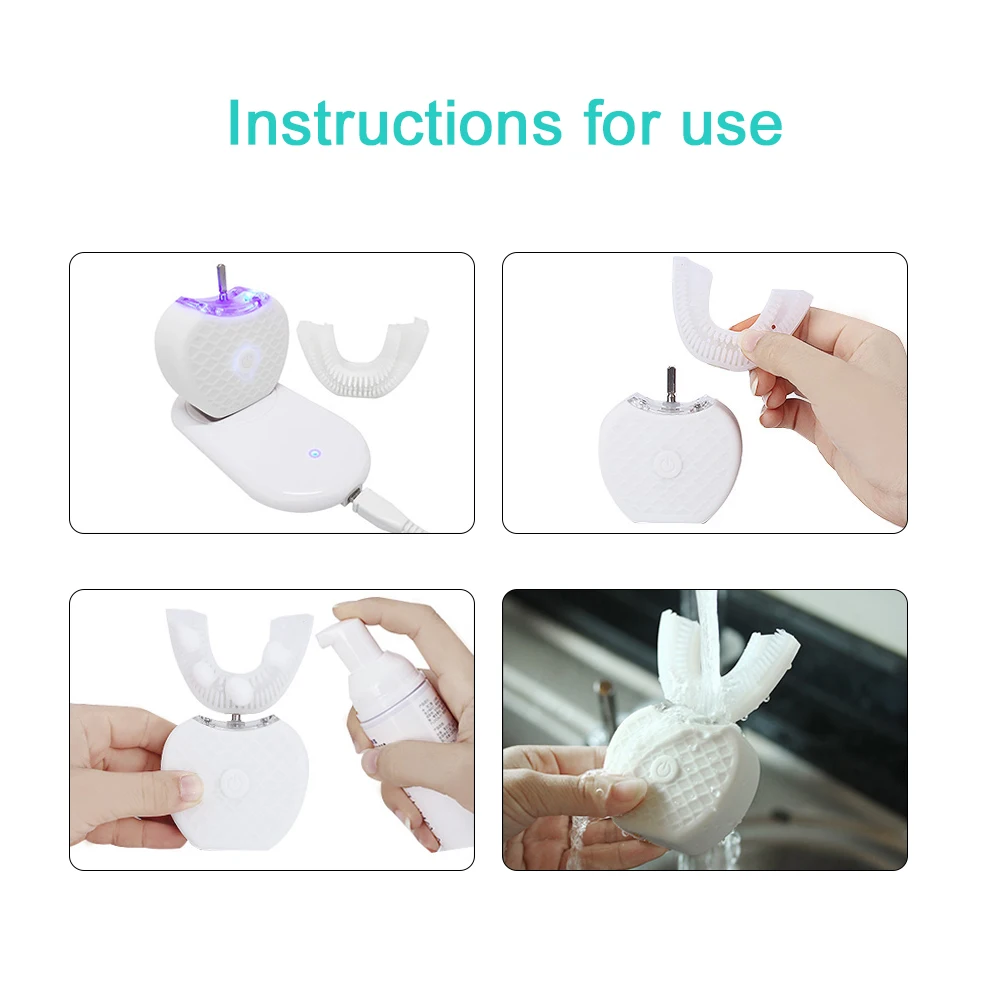 Instructions for use