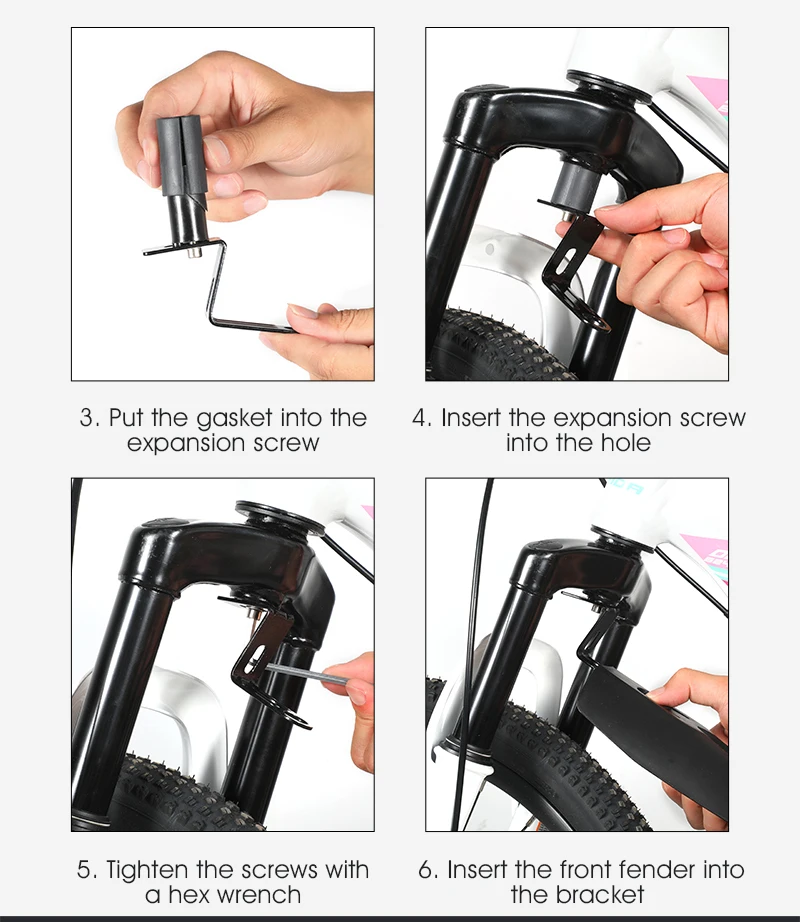 3. Put the gasket into the expansion screw

4. Insert the expansion screw into the hole

5. Tighten the screws with a hex wrench

6. Insert the front fender into the bracket