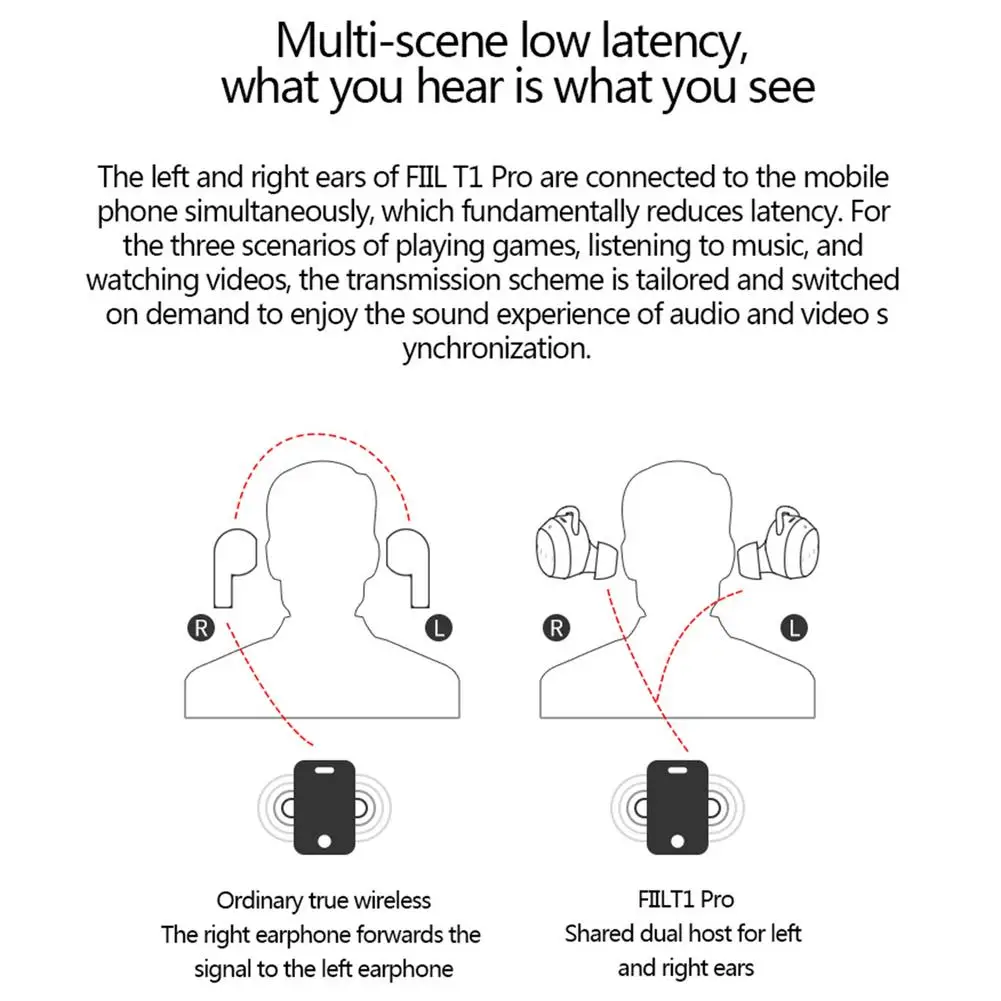 Multi-scene low latency, what you hear is what you see

The left and right ears of FIIL T1 Pro are connected to the mobile phone simultaneously, which fundamentally reduces latency. For the three scenarios of playing games, listening to music, and watching videos, the transmission scheme is tailored and switched on demand to enjoy the sound experience of audio and video s ynchronization.

R

L

R

L

Ordinary true wireless
The right earphone forwards the signal to the left earphone

FIILT1 Pro
Shared dual host for left and right ears