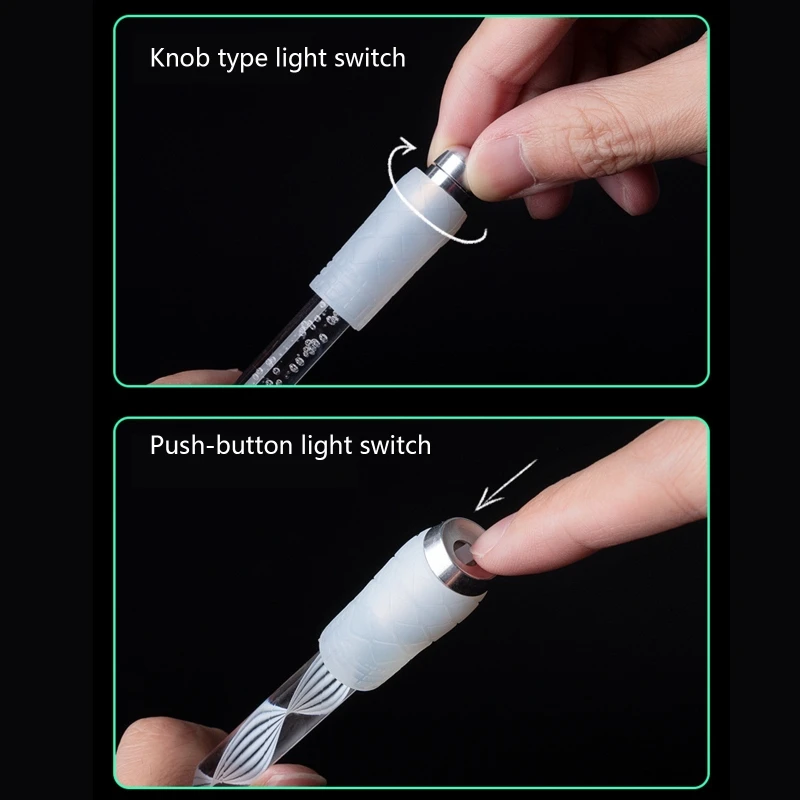 Knob type light switch

Push-button light switch