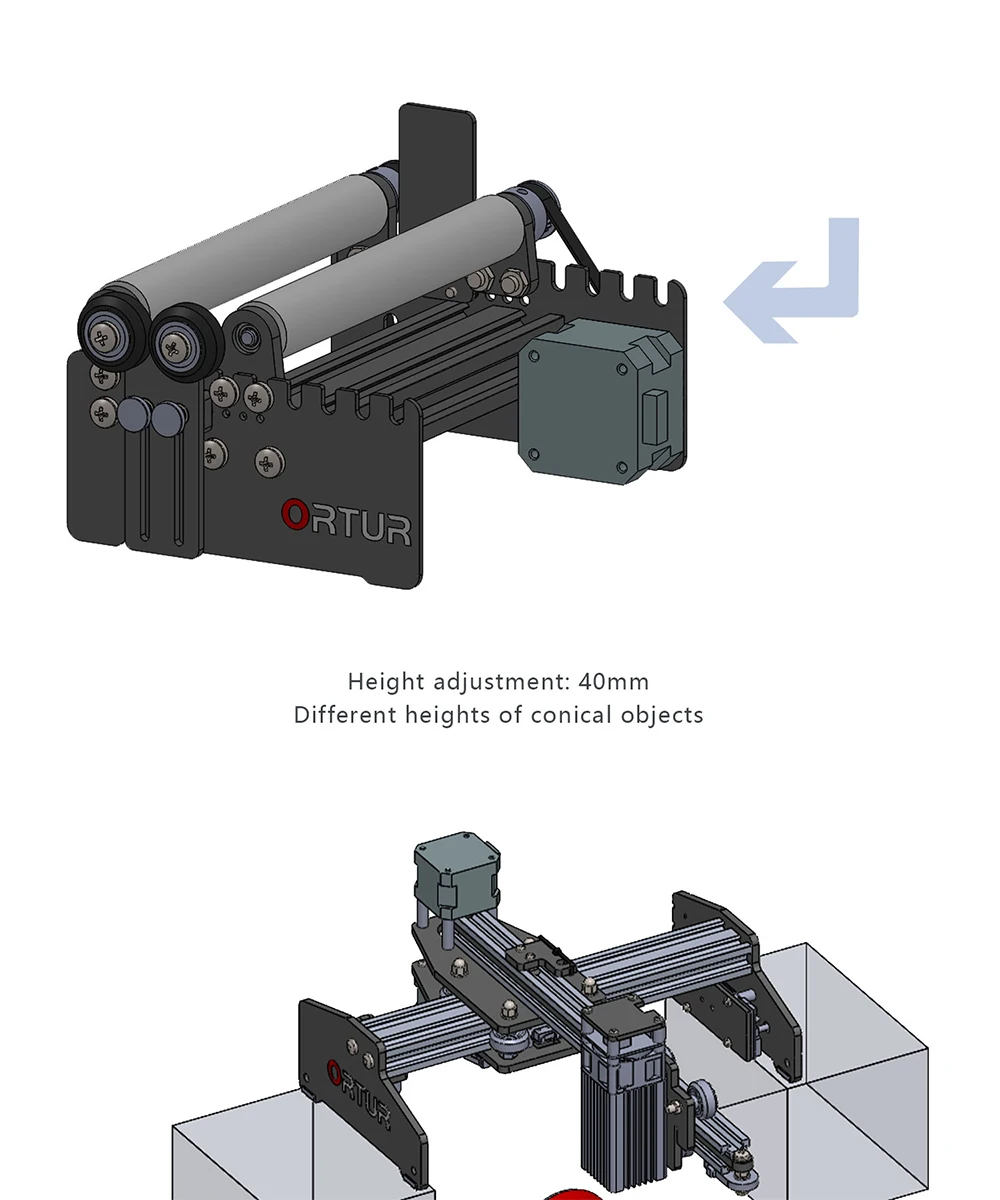 ORTUR

Height adjustment: 40mm
Different heights of conical objects

ORTUR