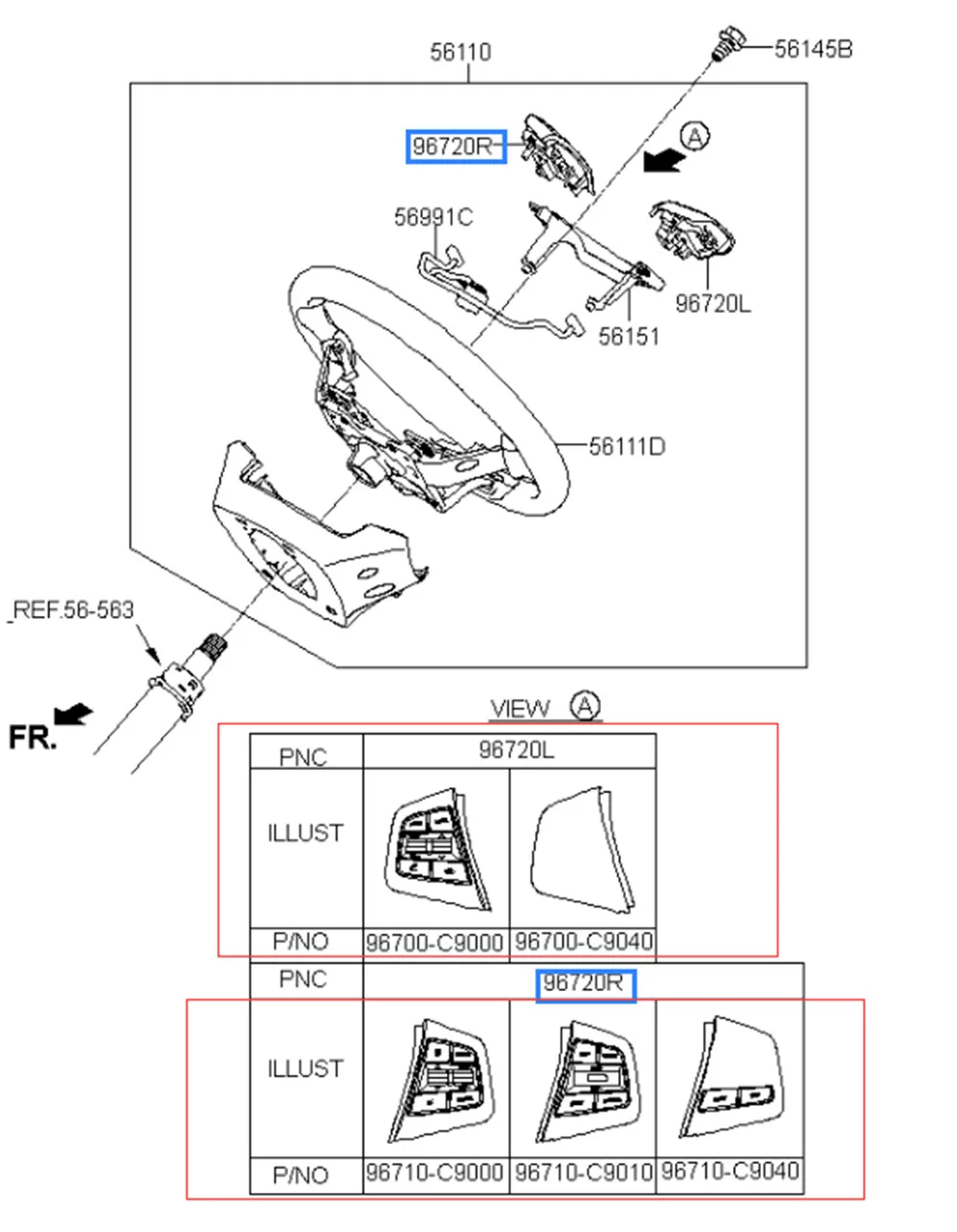 56110

56145B

96720R

A

56991C

96720L

56151

56111D

REF.56-563

FR.

VIEW A

| PNC | 96720L | |
|---|---|---|
| ILLUST | | |
| P/NO | 96700-C9000 | 96700-C9040 |

| PNC | 96720R | | |
|---|---|---|---|
| ILLUST | | | |
| P/NO | 96710-C9000 | 96710-C9010 | 96710-C9040 |