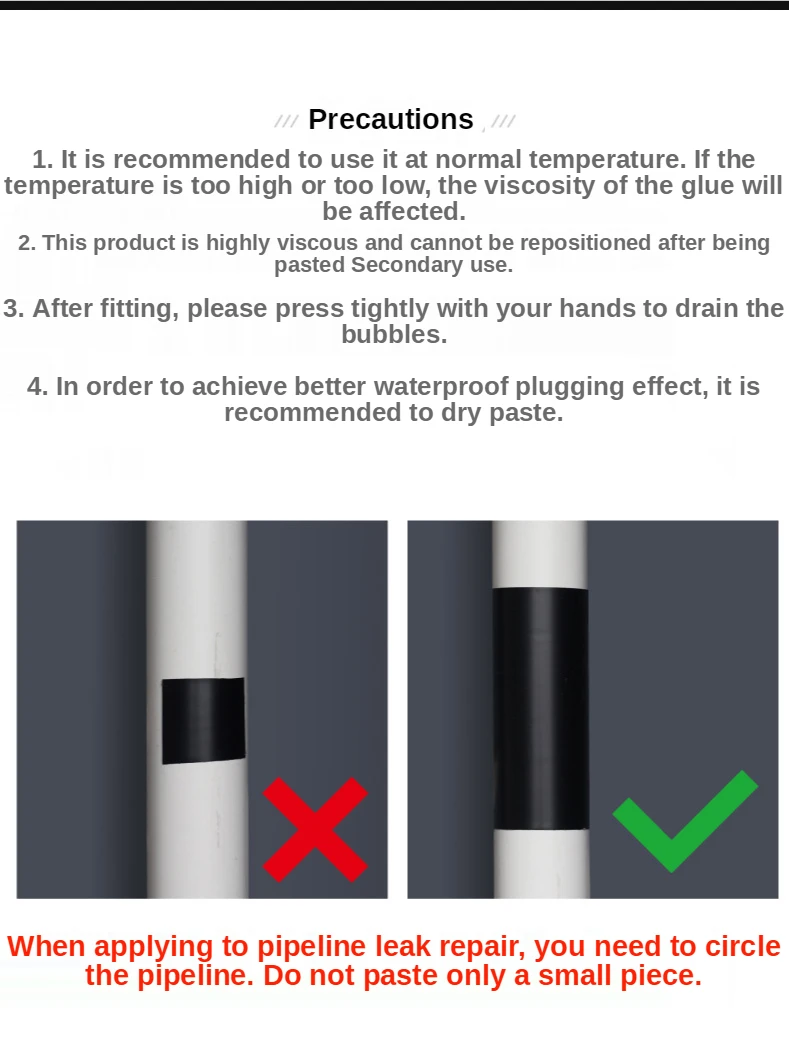 Precautions

1. It is recommended to use it at normal temperature. If the temperature is too high or too low, the viscosity of the glue will be affected.

2. This product is highly viscous and cannot be repositioned after being pasted Secondary use.

3. After fitting, please press tightly with your hands to drain the bubbles.

4. In order to achieve better waterproof plugging effect, it is recommended to dry paste.

When applying to pipeline leak repair, you need to circle the pipeline. Do not paste only a small piece.