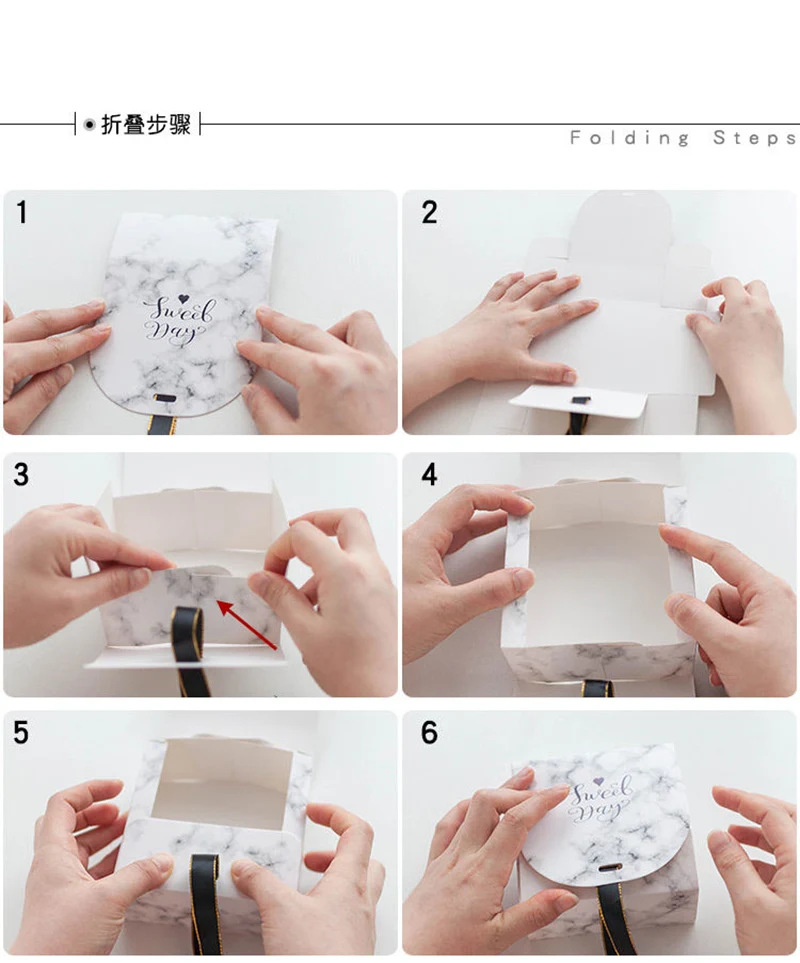 折叠步骤

Folding Steps

1

Sweet Day

2

3

4

5

6

Sweet Day