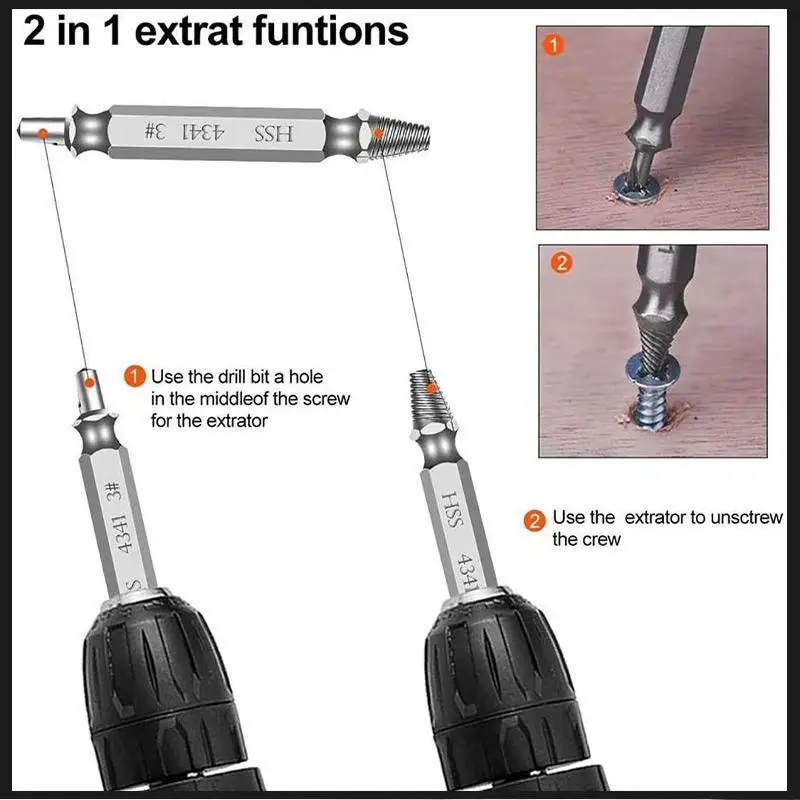 2 in 1 extrat funtions

HSS 4341 3#

1

2

1 Use the drill bit a hole in the middleof the screw for the extrator

S 4341 3#

HSS 4341

2 Use the extrator to unsctrew the crew