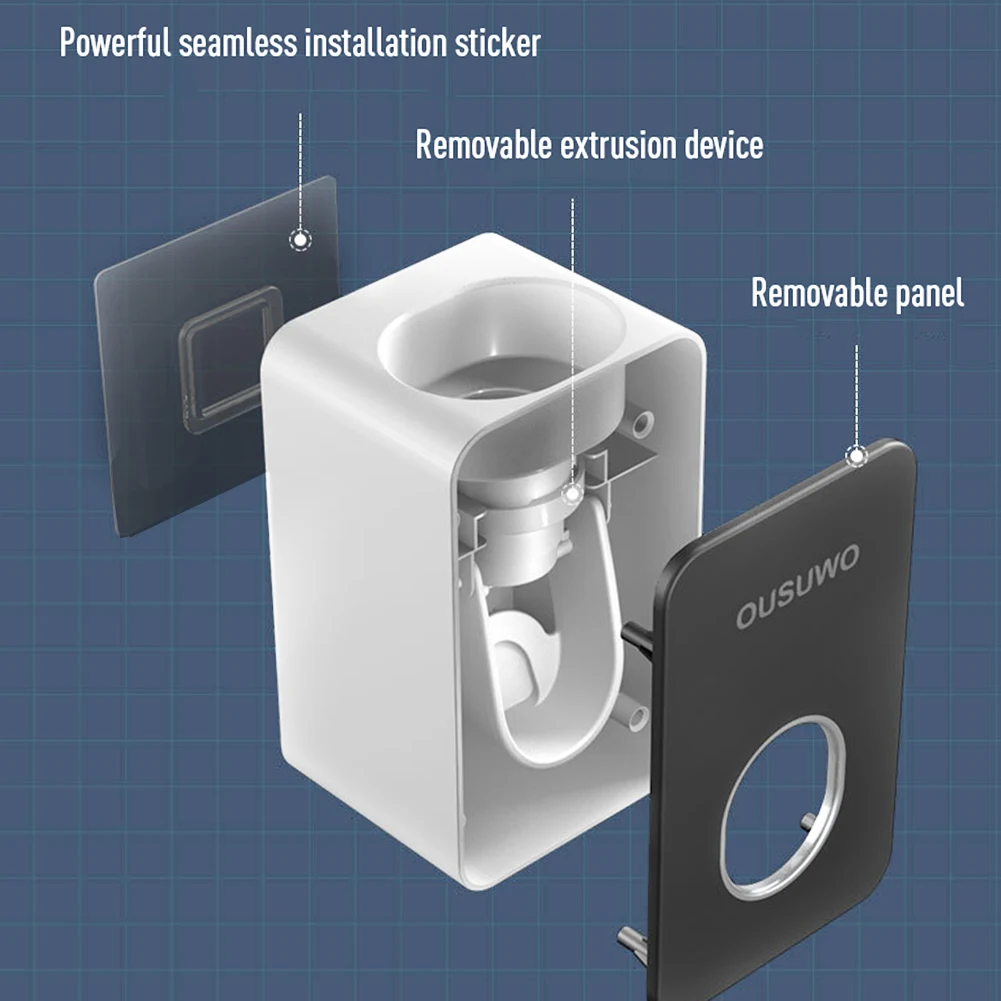 Powerful seamless installation sticker

Removable extrusion device

Removable panel

OUSUWO