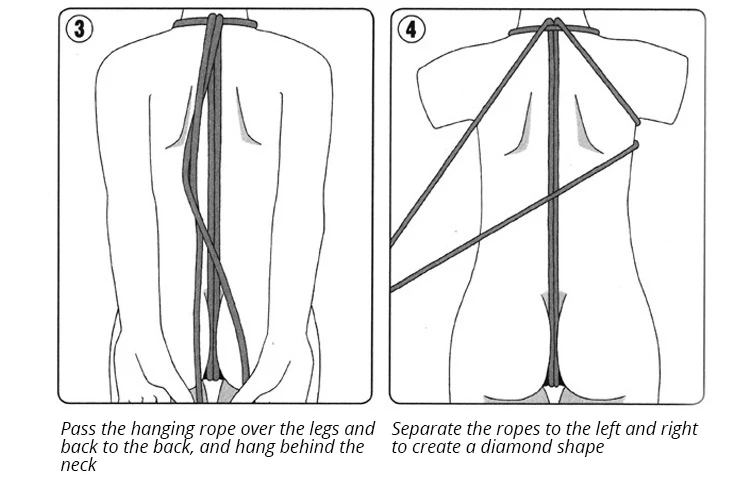 3

Pass the hanging rope over the legs and back to the back, and hang behind the neck

4

Separate the ropes to the left and right to create a diamond shape