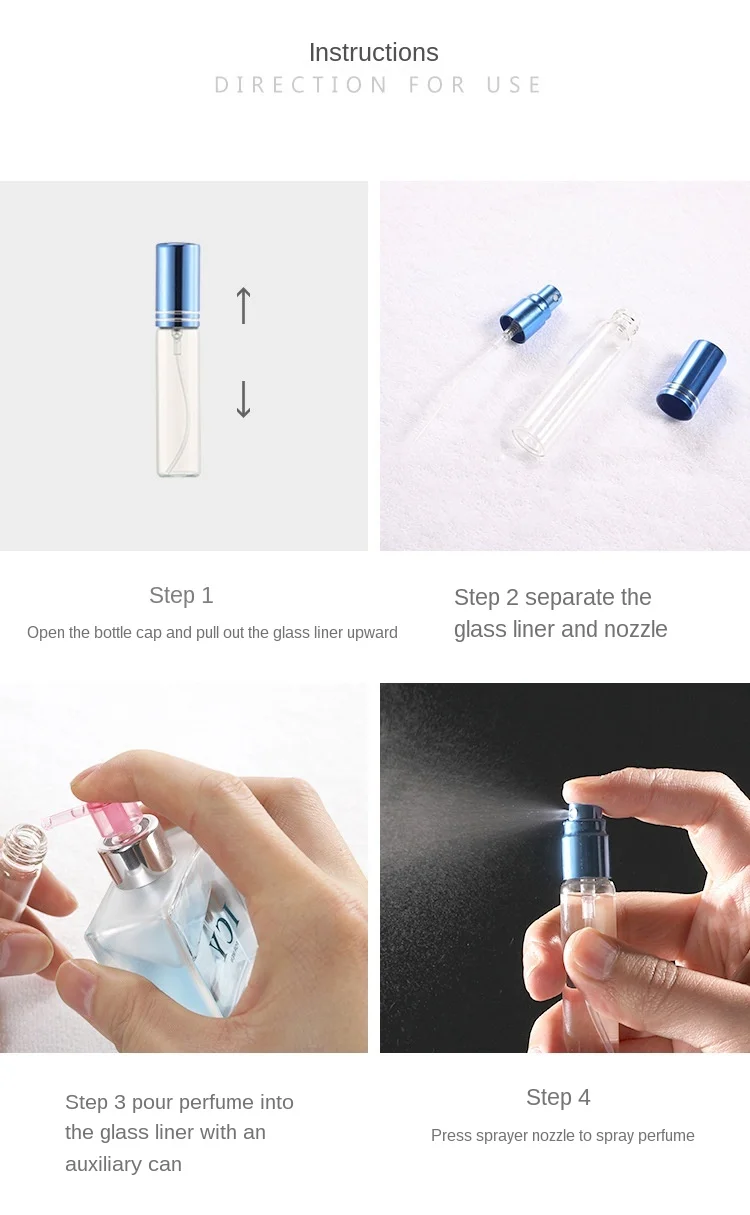 Instructions
DIRECTION FOR USE

Step 1
Open the bottle cap and pull out the glass liner upward

Step 2 separate the glass liner and nozzle

ICY

Step 3 pour perfume into the glass liner with an auxiliary can

Step 4
Press sprayer nozzle to spray perfume