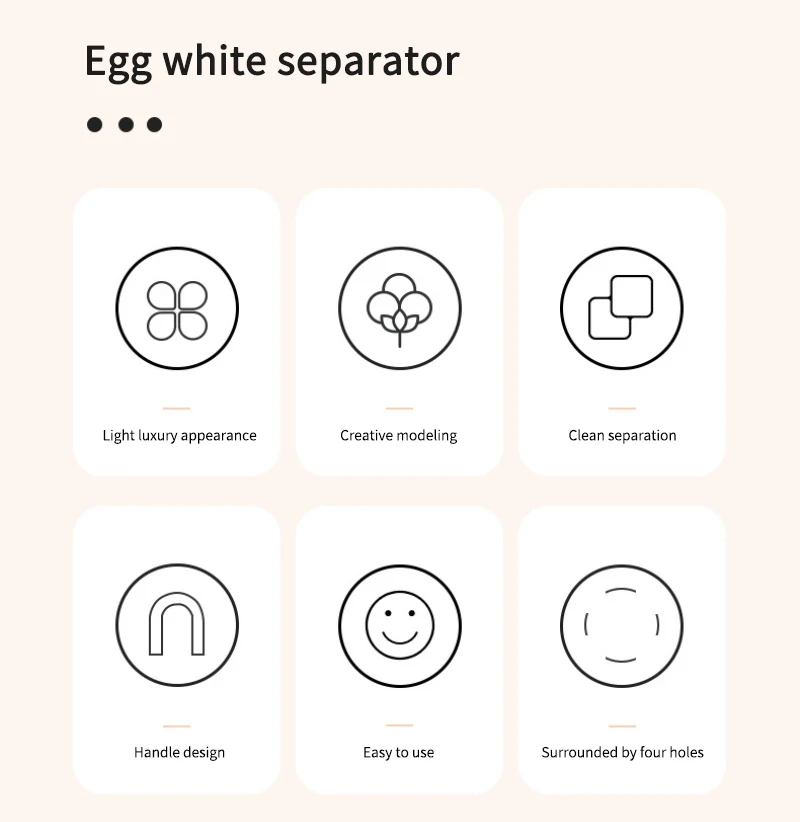 Egg white separator

Light luxury appearance

Creative modeling

Clean separation

Handle design

Easy to use

Surrounded by four holes