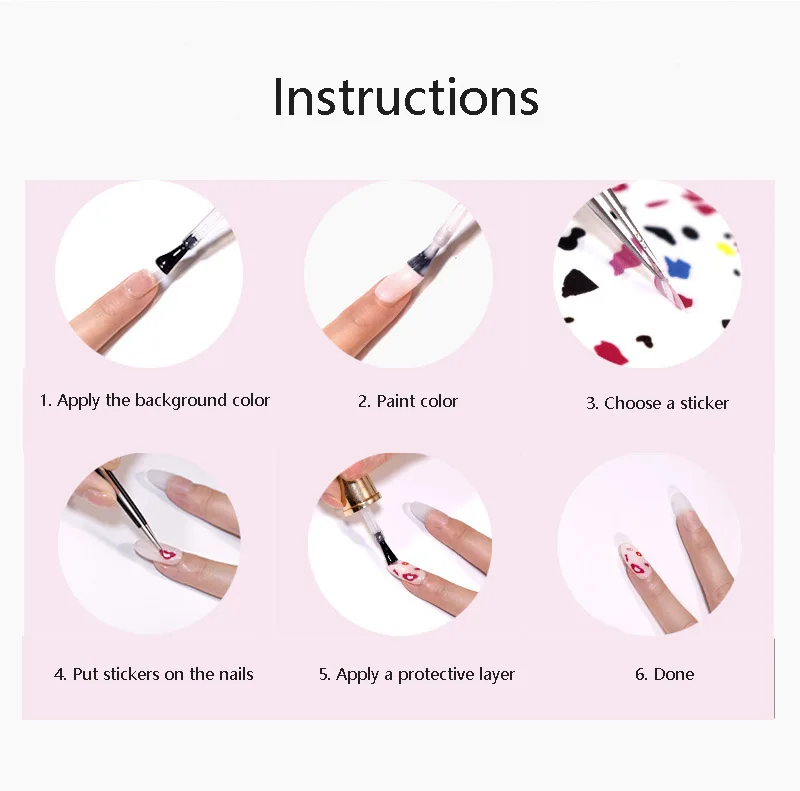 Instructions

1. Apply the background color

2. Paint color

3. Choose a sticker

4. Put stickers on the nails

5. Apply a protective layer

6. Done