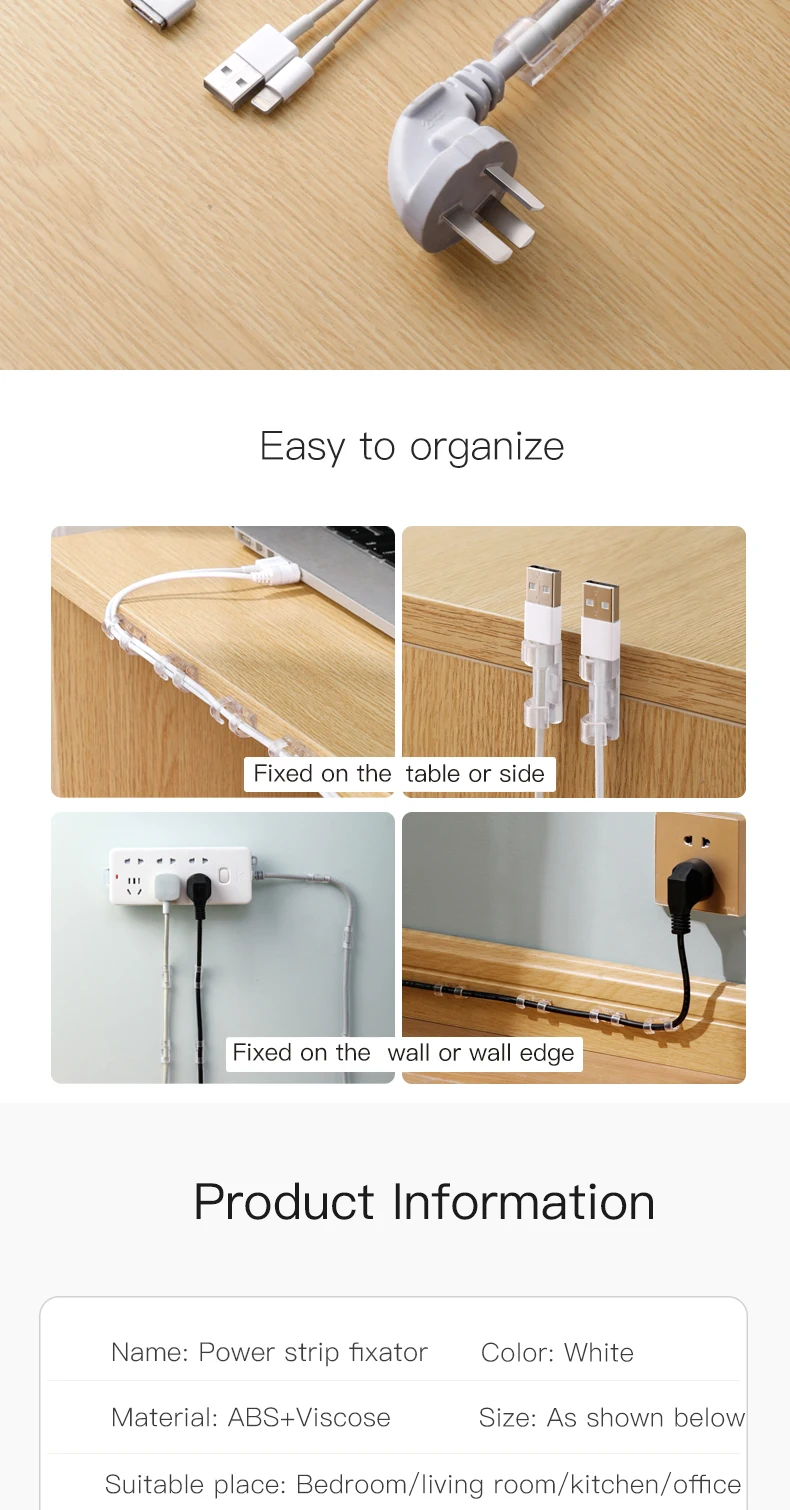 Easy to organize

Fixed on the table or side

Fixed on the wall or wall edge

Product Information

Name: Power strip fixator
Color: White
Material: ABS+Viscose
Size: As shown below
Suitable place: Bedroom/living room/kitchen/office