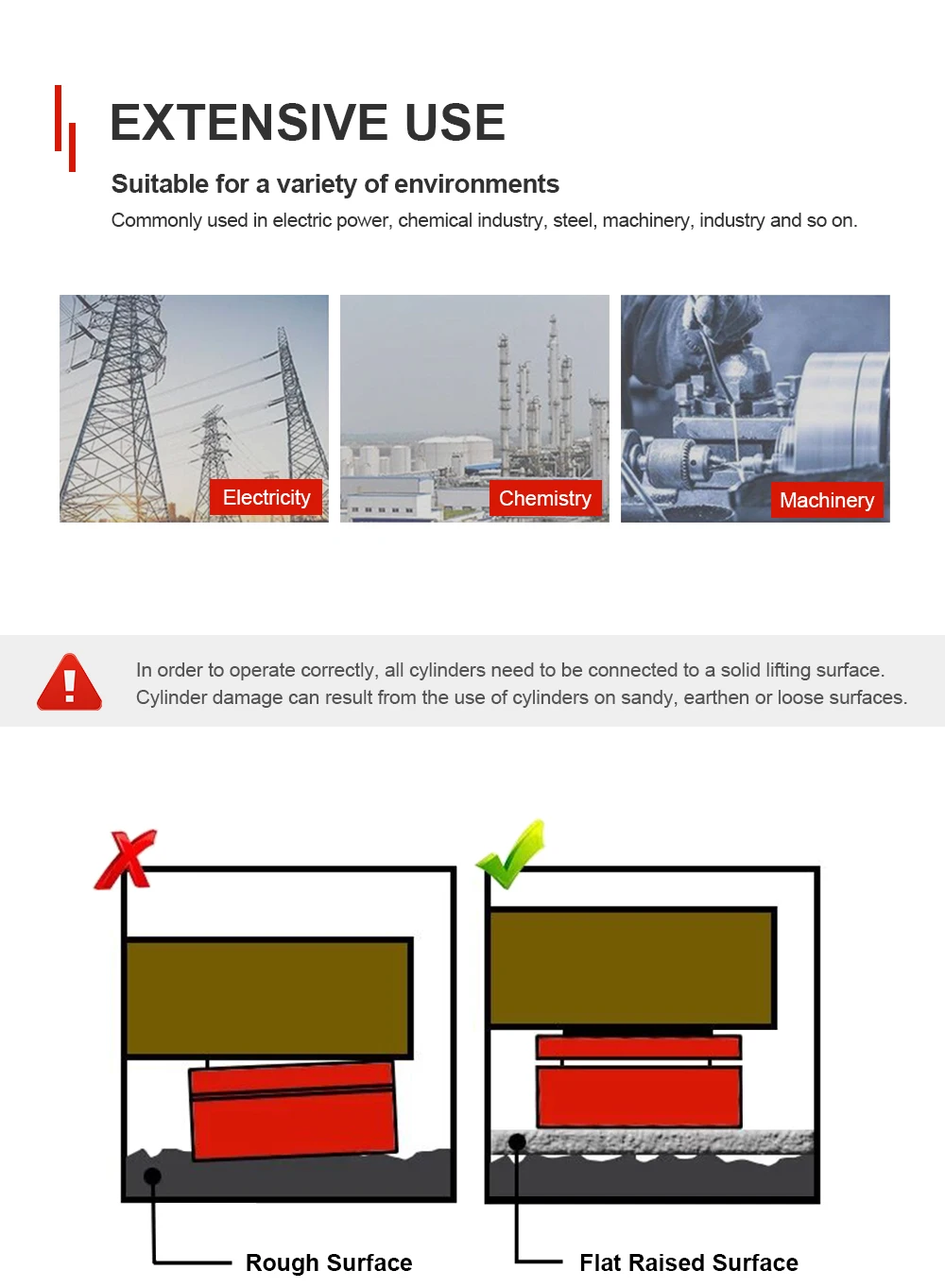 EXTENSIVE USE

Suitable for a variety of environments

Commonly used in electric power, chemical industry, steel, machinery, industry and so on.

Electricity

Chemistry

Machinery

In order to operate correctly, all cylinders need to be connected to a solid lifting surface. Cylinder damage can result from the use of cylinders on sandy, earthen or loose surfaces.

Rough Surface

Flat Raised Surface