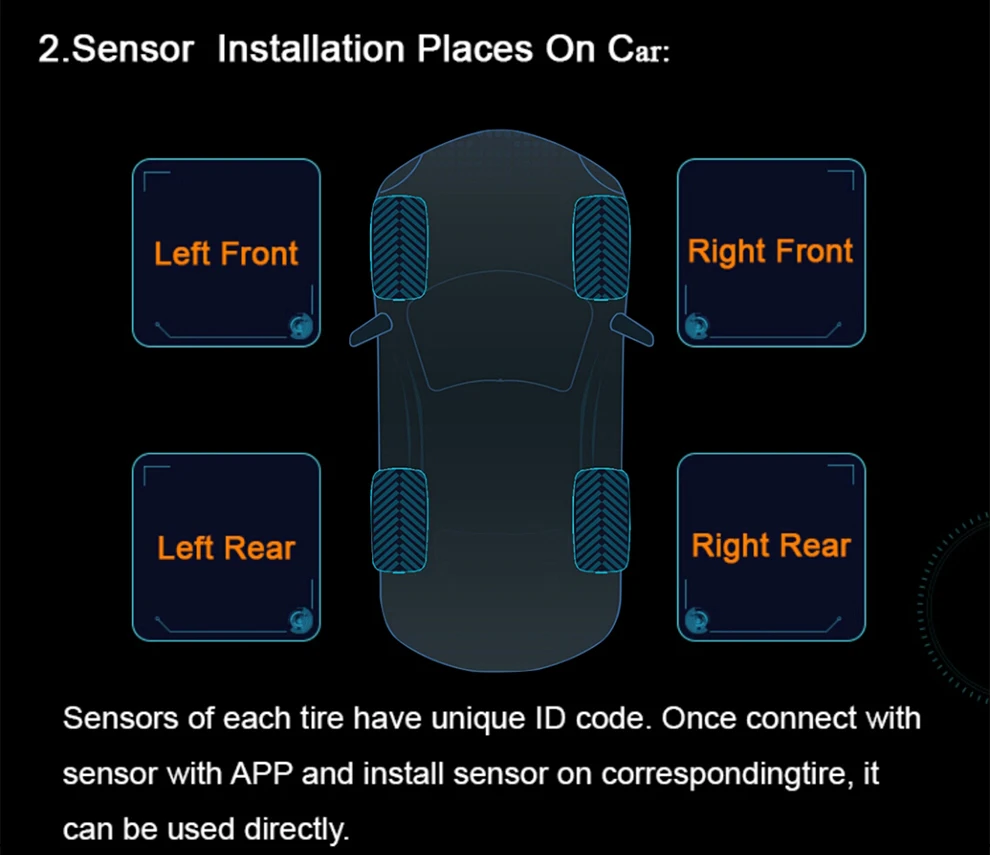 2.Sensor Installation Places On Car:

Left Front

Right Front

Left Rear

Right Rear

Sensors of each tire have unique ID code. Once connect with sensor with APP and install sensor on correspondingtire, it can be used directly.