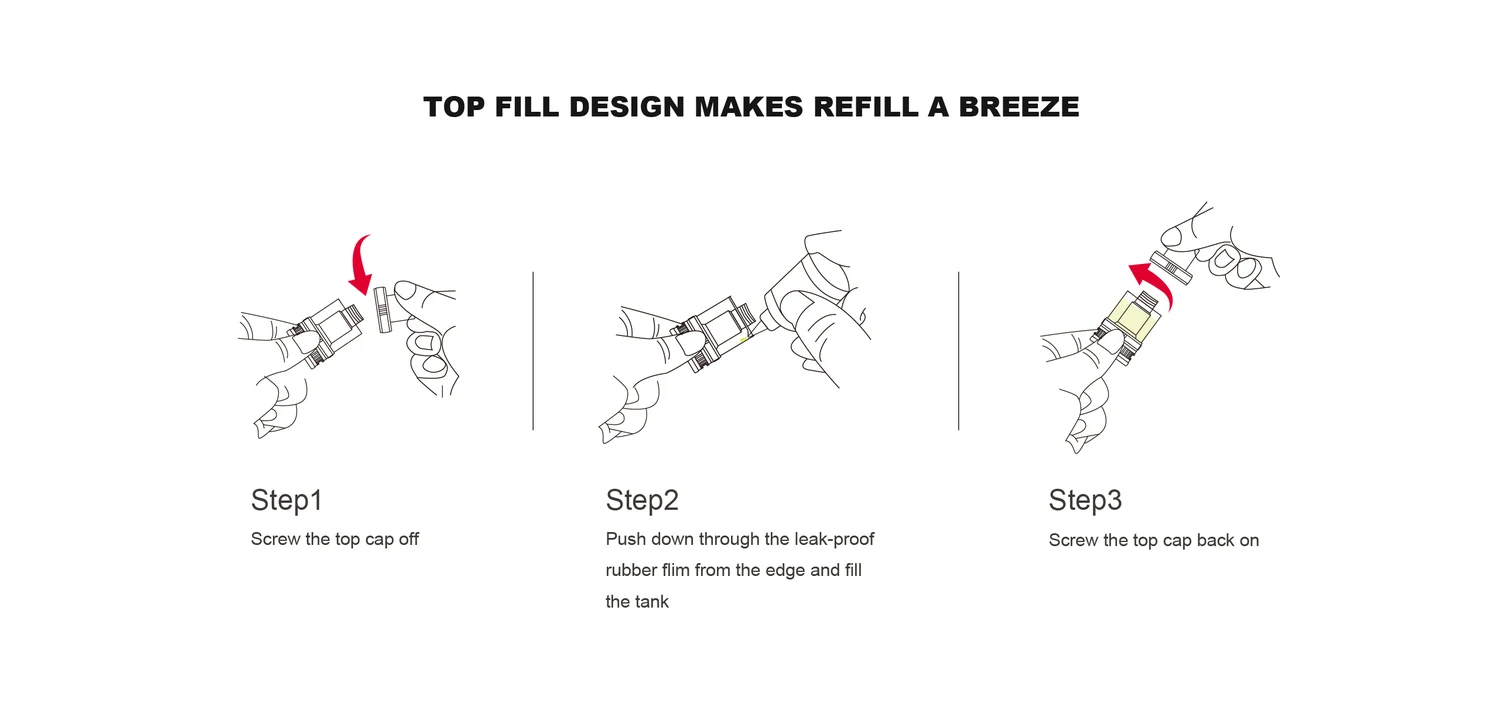 TOP FILL DESIGN MAKES REFILL A BREEZE

Step1
Screw the top cap off

Step2
Push down through the leak-proof rubber flim from the edge and fill the tank

Step3
Screw the top cap back on