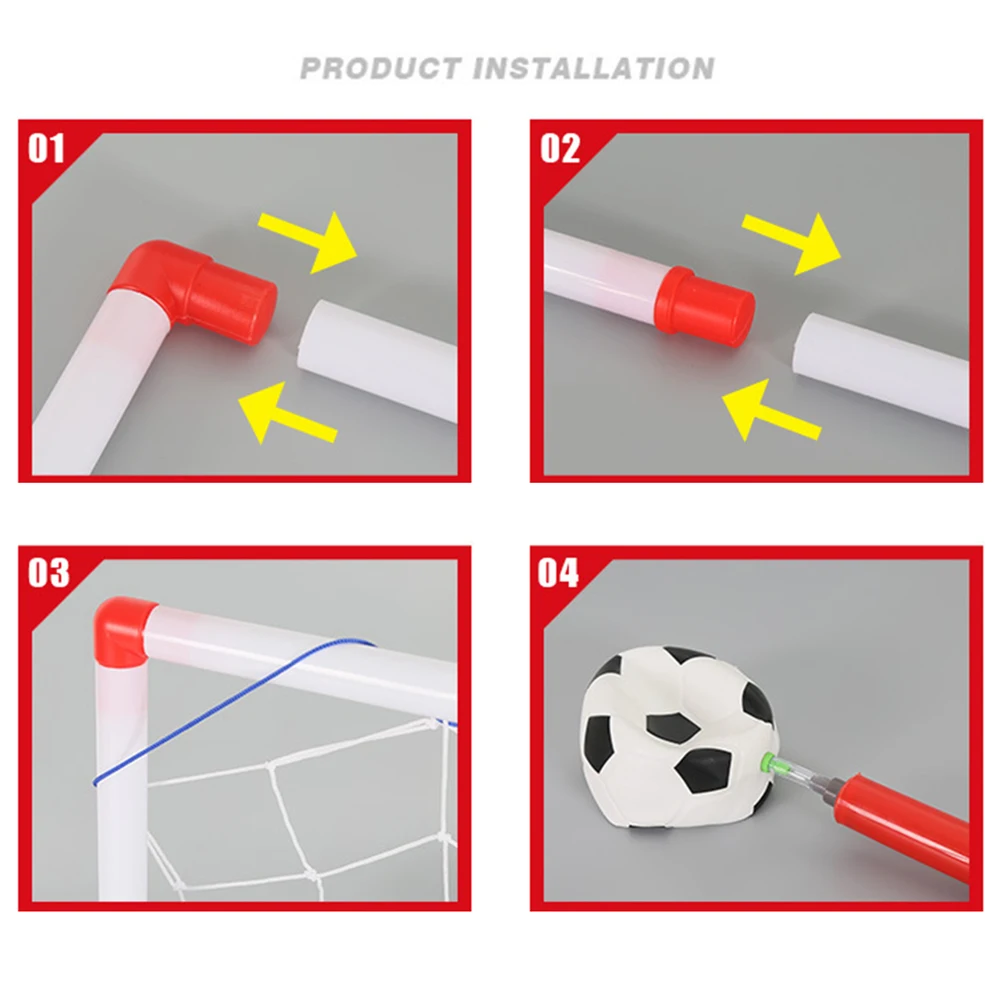 PRODUCT INSTALLATION

01

02

03

04