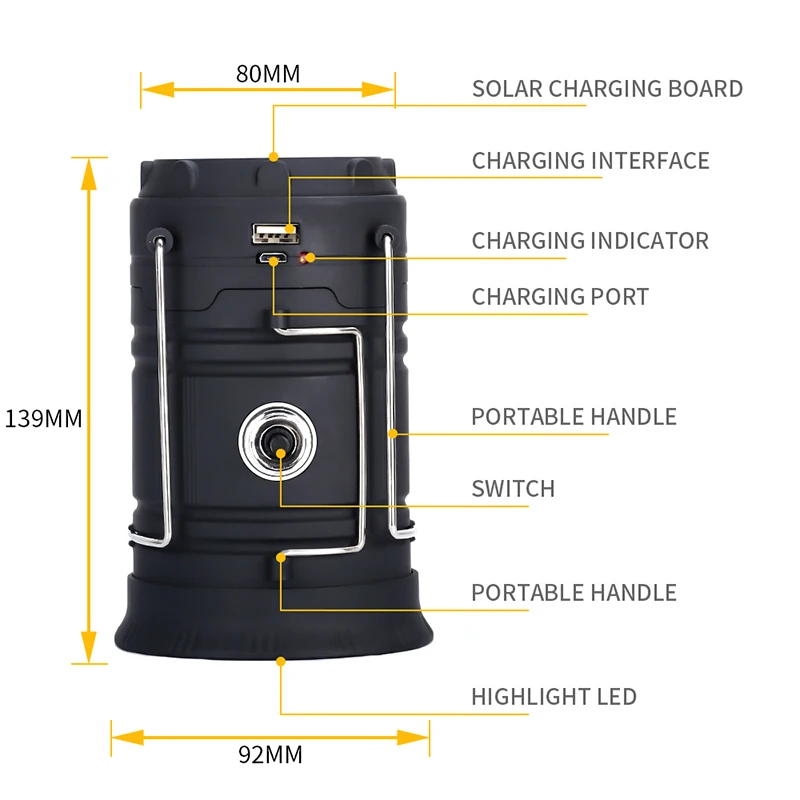 80MM

SOLAR CHARGING BOARD

CHARGING INTERFACE

CHARGING INDICATOR

CHARGING PORT

139MM

PORTABLE HANDLE

SWITCH

PORTABLE HANDLE

HIGHLIGHT LED

92MM