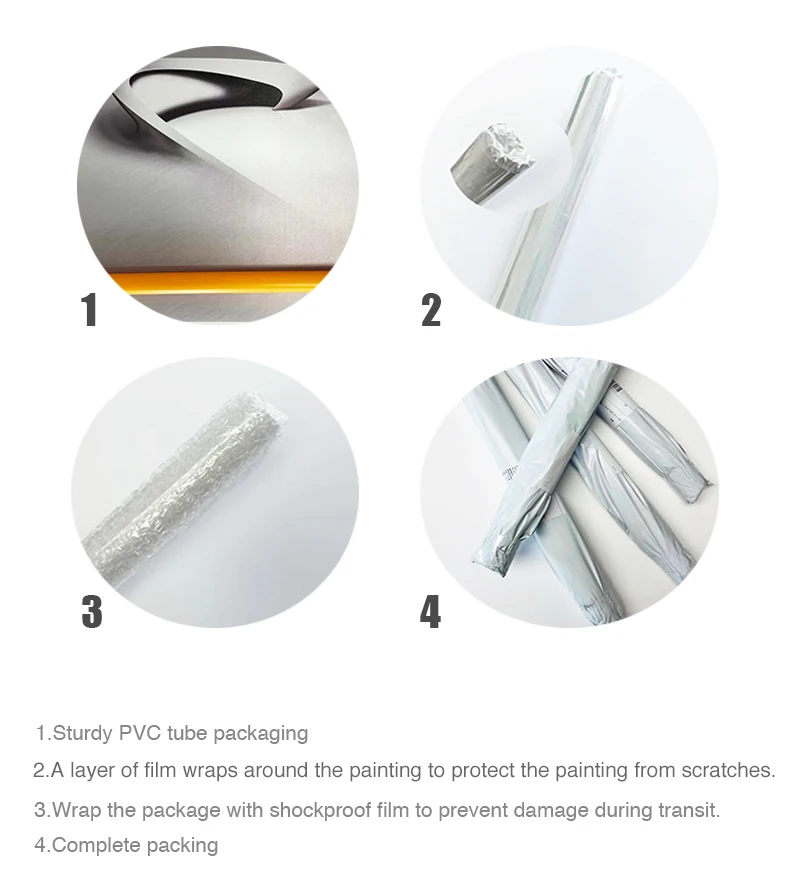 1

2

3

4

1.Sturdy PVC tube packaging

2.A layer of film wraps around the painting to protect the painting from scratches.

3.Wrap the package with shockproof film to prevent damage during transit.

4.Complete packing