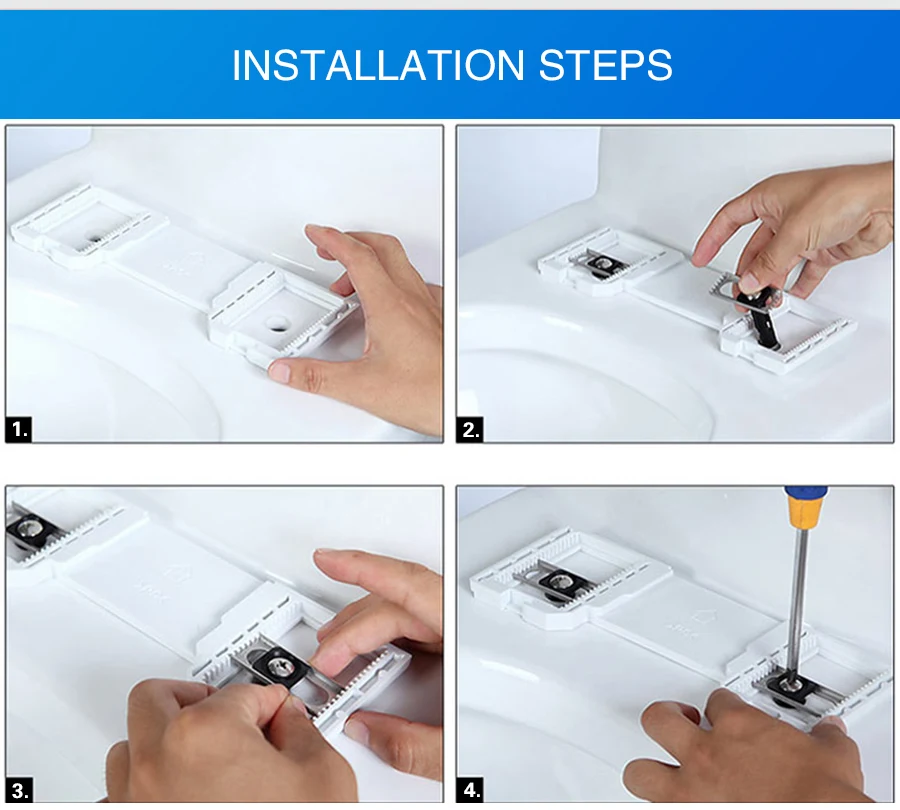 INSTALLATION STEPS

1.

2.

3.

4.