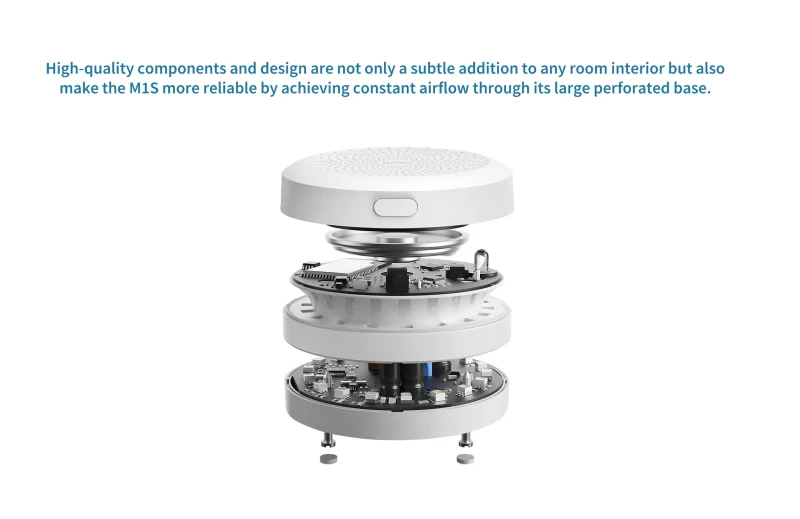 High-quality components and design are not only a subtle addition to any room interior but also make the M1S more reliable by achieving constant airflow through its large perforated base.