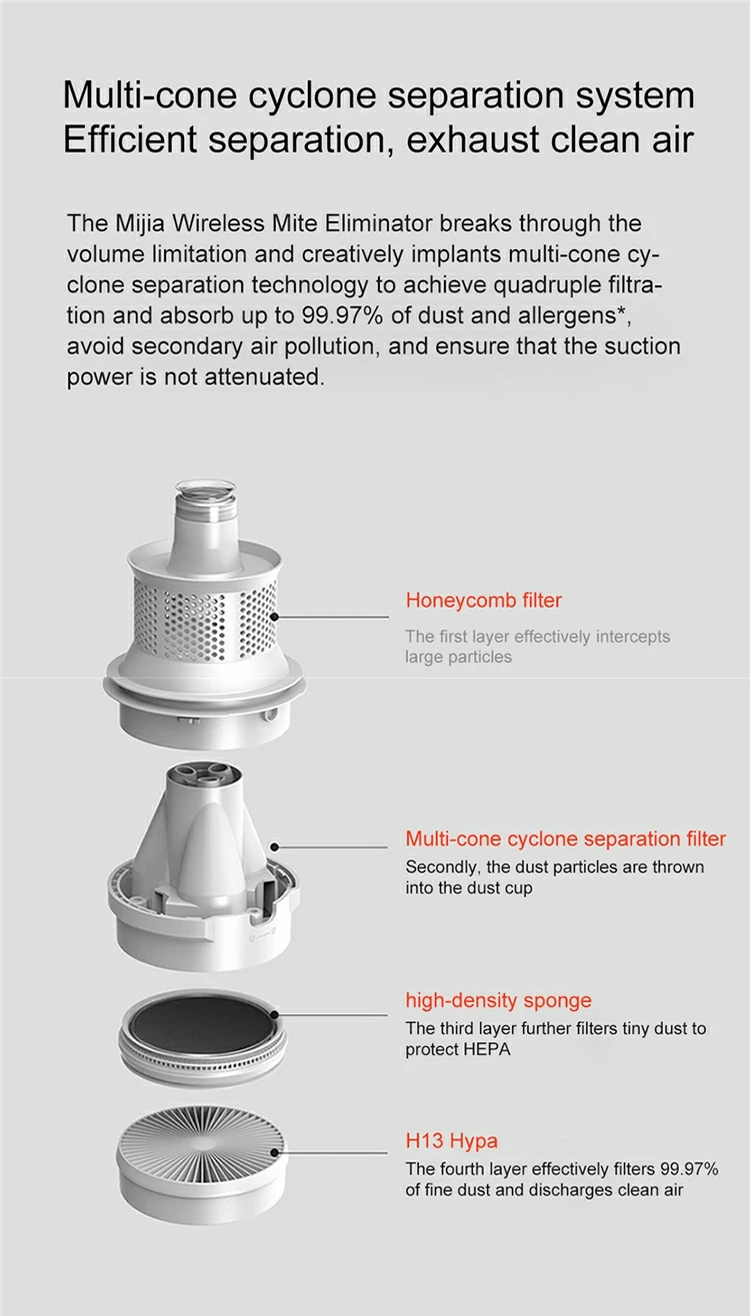 Multi-cone cyclone separation system
Efficient separation, exhaust clean air

The Mijia Wireless Mite Eliminator breaks through the volume limitation and creatively implants multi-cone cyclone separation technology to achieve quadruple filtration and absorb up to 99.97% of dust and allergens*, avoid secondary air pollution, and ensure that the suction power is not attenuated.

Honeycomb filter
The first layer effectively intercepts large particles

Multi-cone cyclone separation filter
Secondly, the dust particles are thrown into the dust cup

high-density sponge
The third layer further filters tiny dust to protect HEPA

H13 Hypa
The fourth layer effectively filters 99.97% of fine dust and discharges clean air